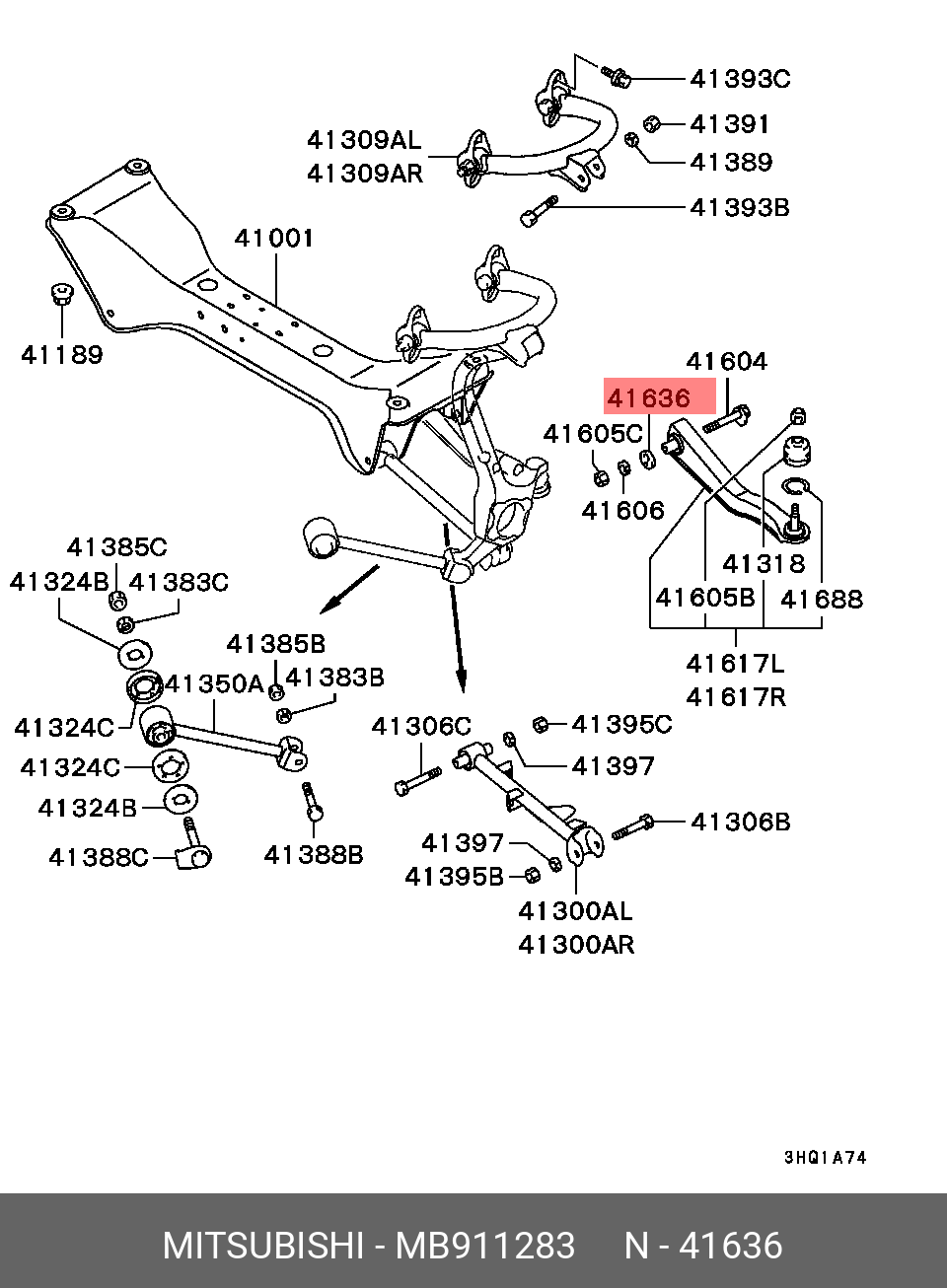 41393C
41391
41309AL
41309AR
41389
41393B
41001
41189
41604
41636
41605C
41606
41318
41605B
41688
41617L
41617R
41385C
41324B
41383C
41385B
41350A
41383B
41324C
41324C
41324B
41388C
41388B
41306C
41395C
41397
41306B
41397
41395B
41300AL
41300AR
3HQ1A74
MITSUBISHI - MB911283 N - 41636