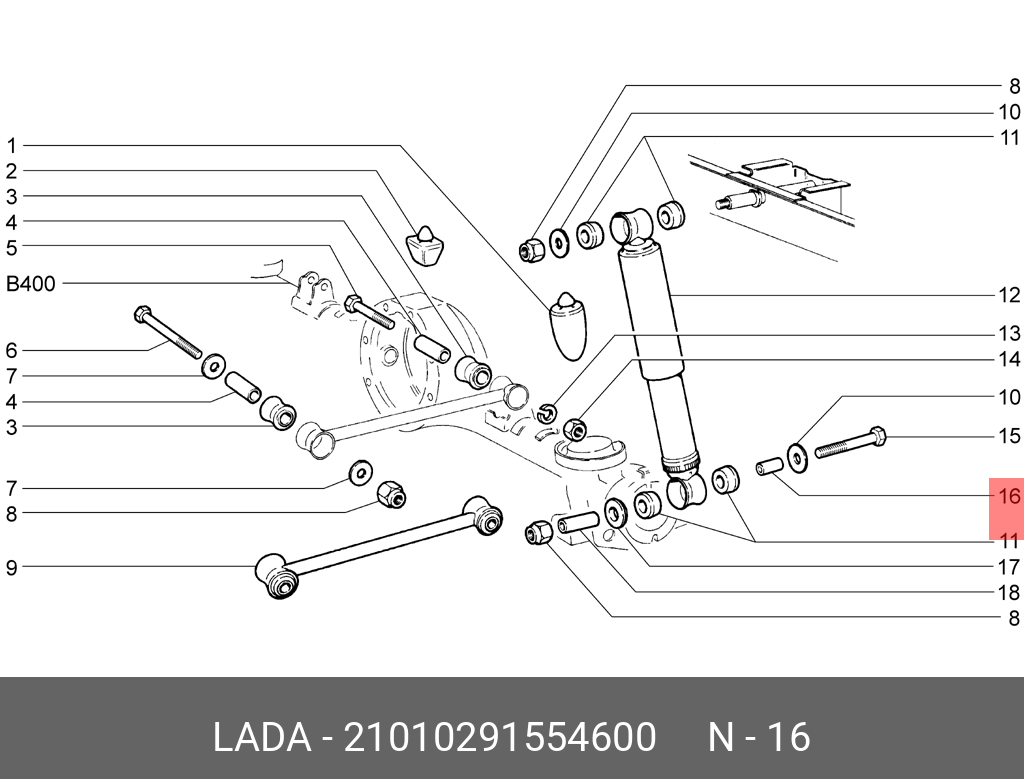 1
2
3
4
5
B400
6
7
4
3
7
8
9

8
10
11
12
13
14
10
15
16
11
17
18
8

LADA - 21010291554600 N - 16