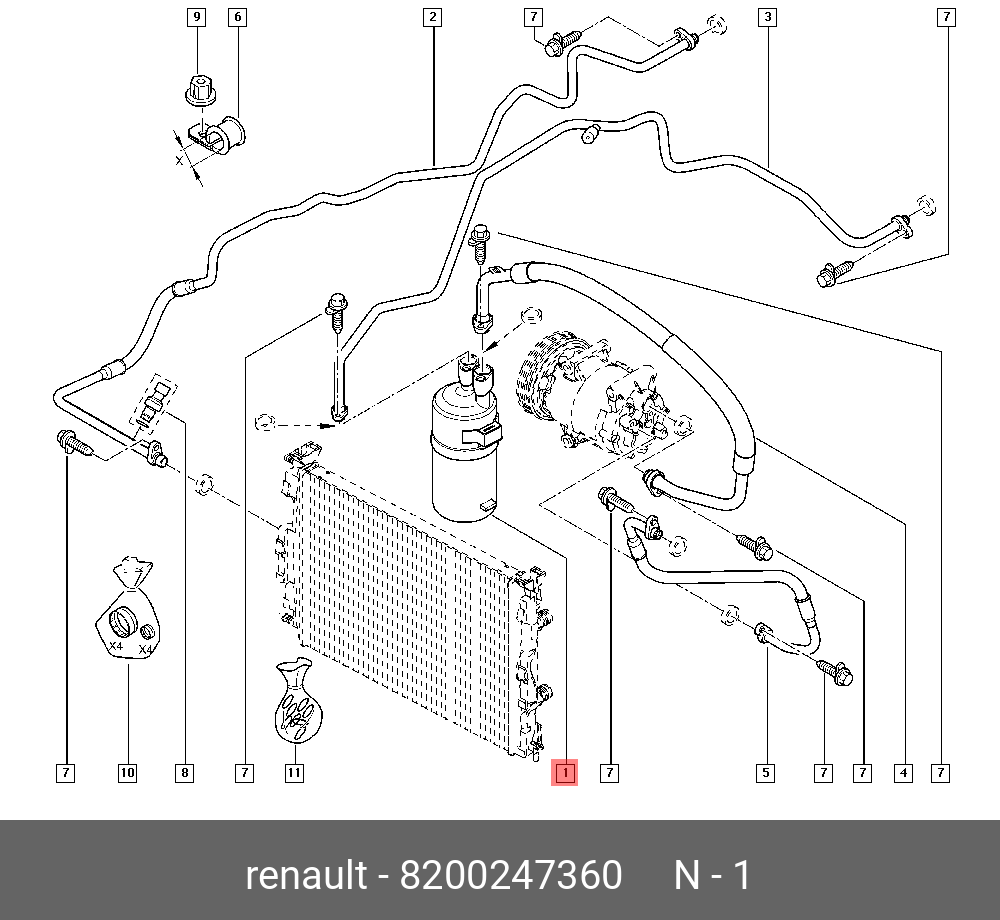 9
6
2
7
3
7
X
X4
X4
7
10
8
7
11
1
7
5
7
7
4
7

renault - 8200247360 N - 1