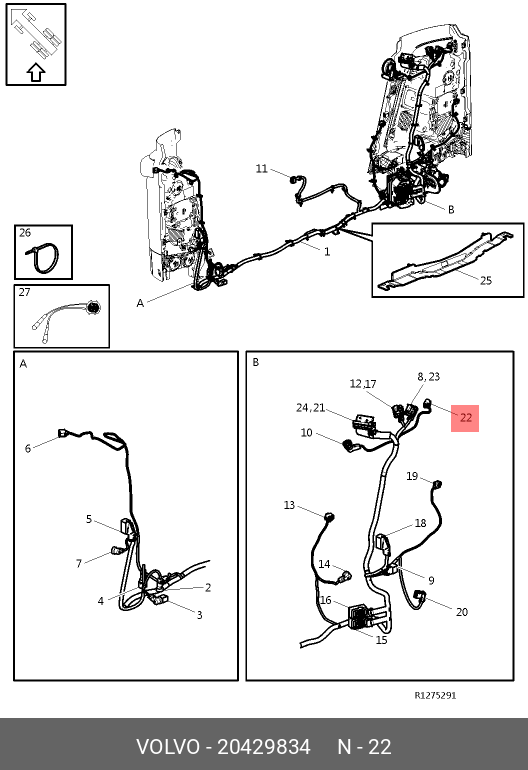 11
B
1
25
26
27
A
A
6
5
7
4
2
3
B
12,17
8, 23
24,21
22
10
19
13
18
14
9
16
20
15
R1275291
VOLVO - 20429834 N - 22