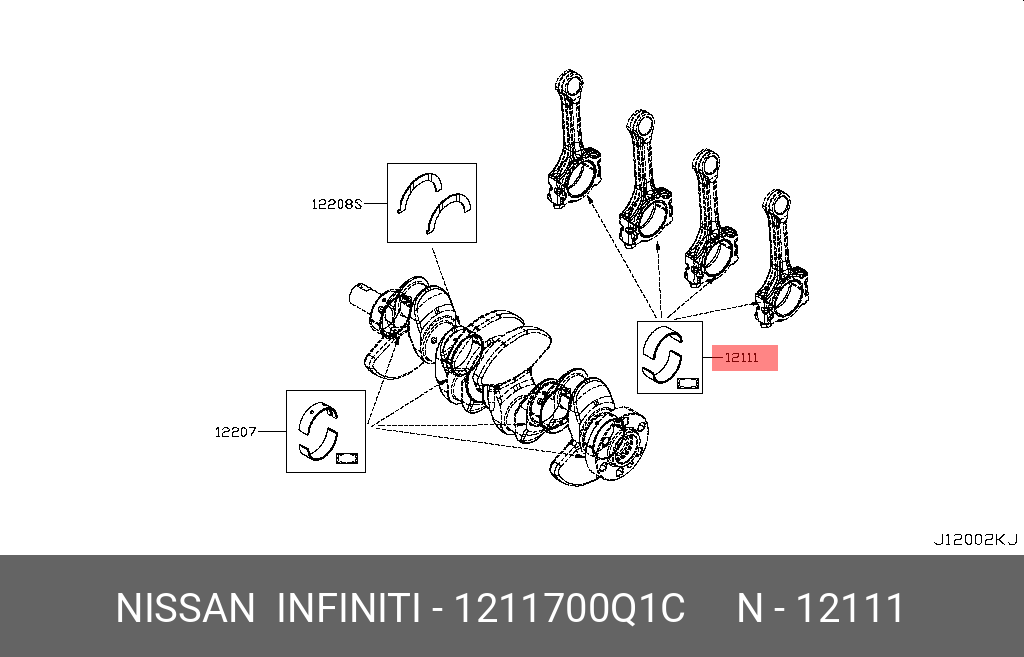 12208S

12111

12207

J12002KJ

NISSAN INFINITI - 1211700Q1C N - 12111