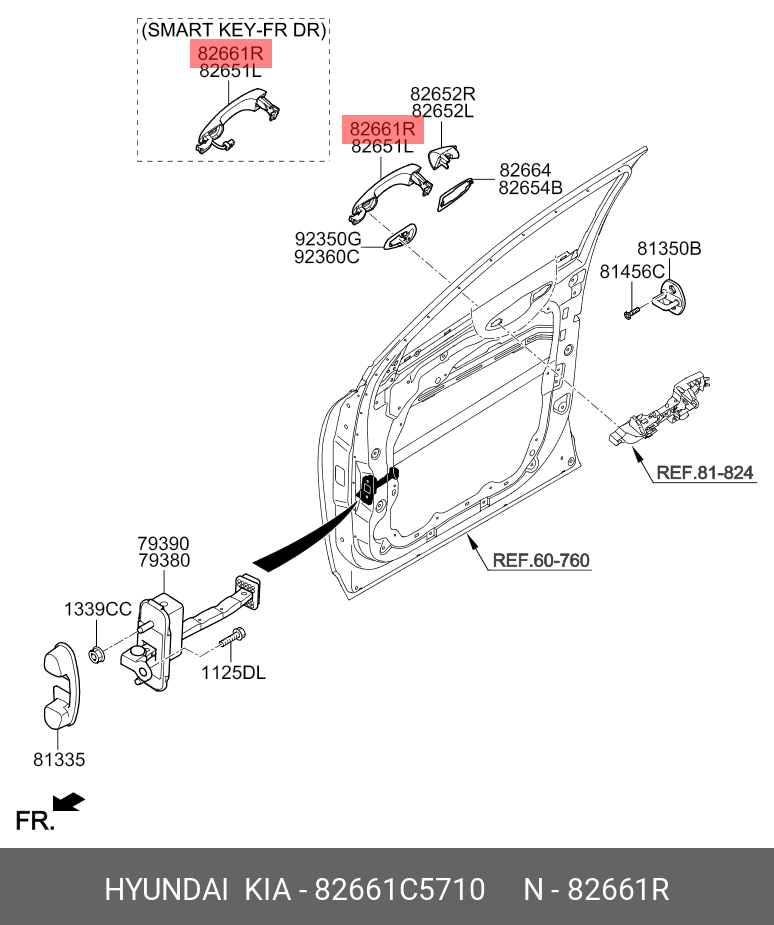 (SMART KEY-FR DR)
82661R
82651L

82652R
82652L

82661R
82651L

82664
82654B

92350G
92360C

81350B
81456C

REF.81-824

REF.60-760

79390
79380

1339CC

1125DL

81335

FR.

HYUNDAI KIA - 82661C5710 N - 82661R