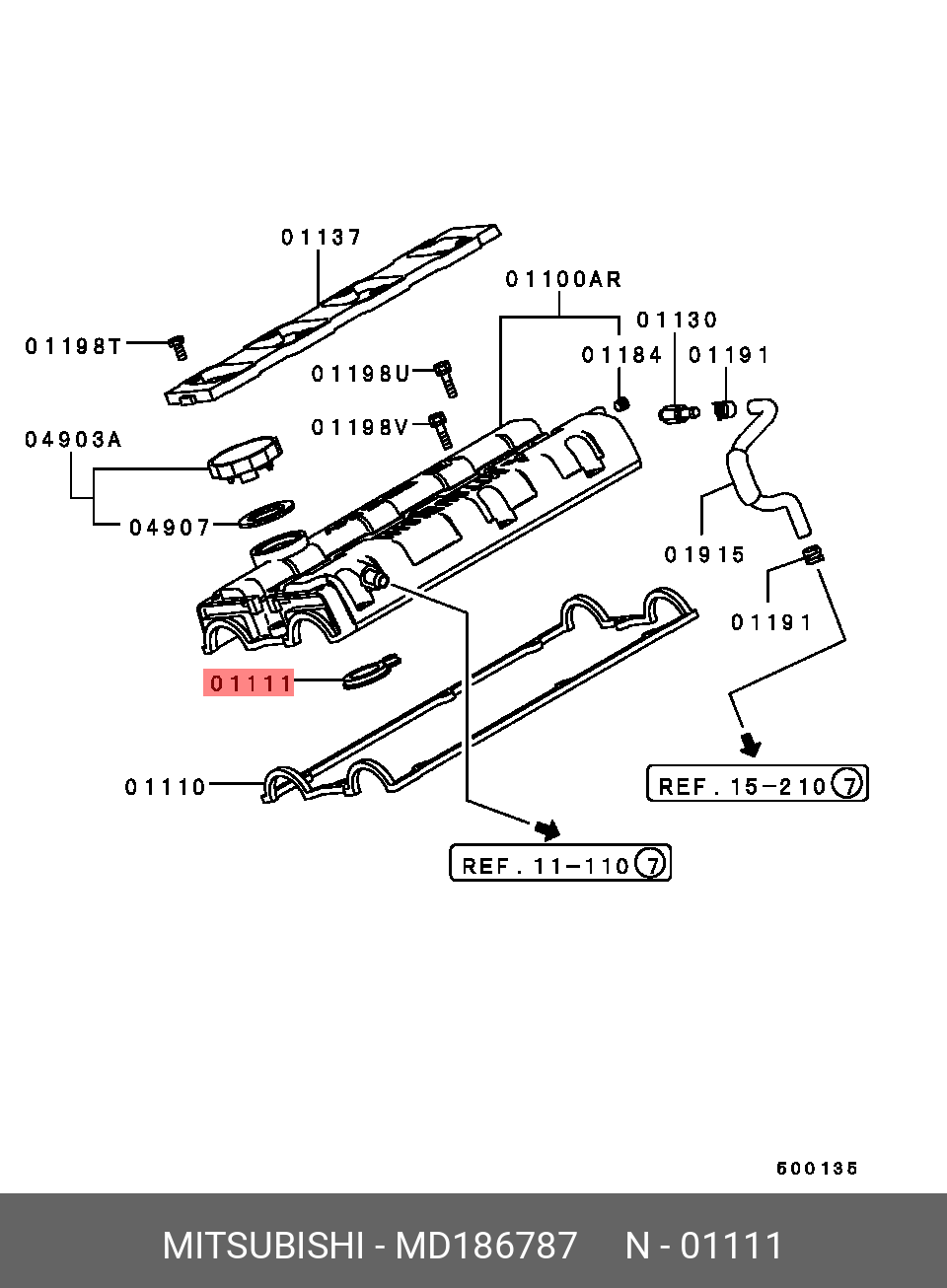 01137
01100AR
01130
01198T
01184
01191
01198U
01198V
04903A
04907
01915
01191
01111
01110
REF. 15-210 7
REF. 11-110 7
500135
MITSUBISHI - MD186787 N - 01111