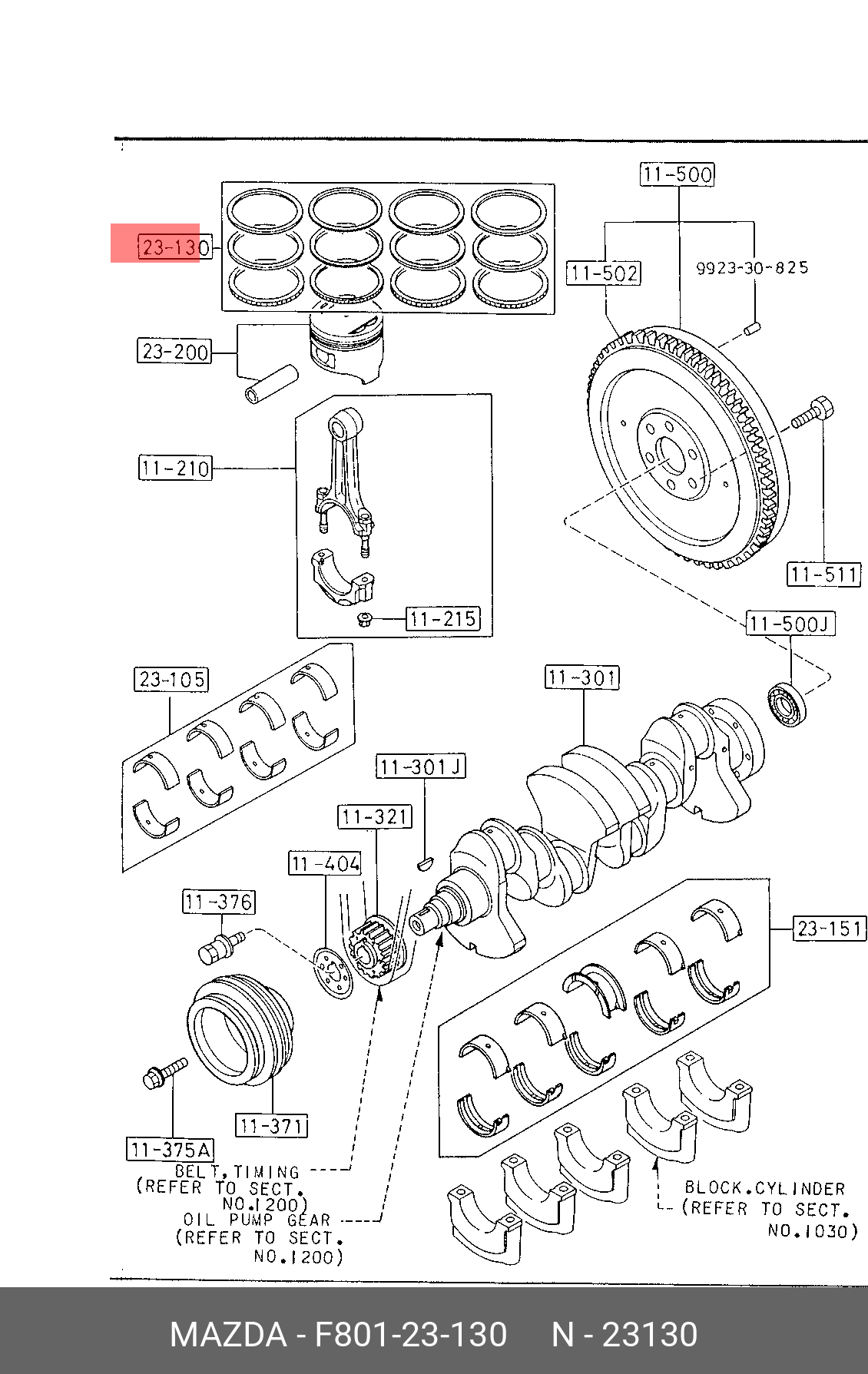 11-500
23-130
11-502
9923-30-825
23-200
11-210
11-511
11-215
11-500J
23-105
11-301
11-301J
11-321
11-404
11-376
23-151
11-371
11-375A
BELT,TIMING (REFER TO SECT. NO.1200)
OIL PUMP GEAR (REFER TO SECT. NO.1200)
BLOCK,CYLINDER (REFER TO SECT. NO.1030)

MAZDA - F801-23-130 N - 23130