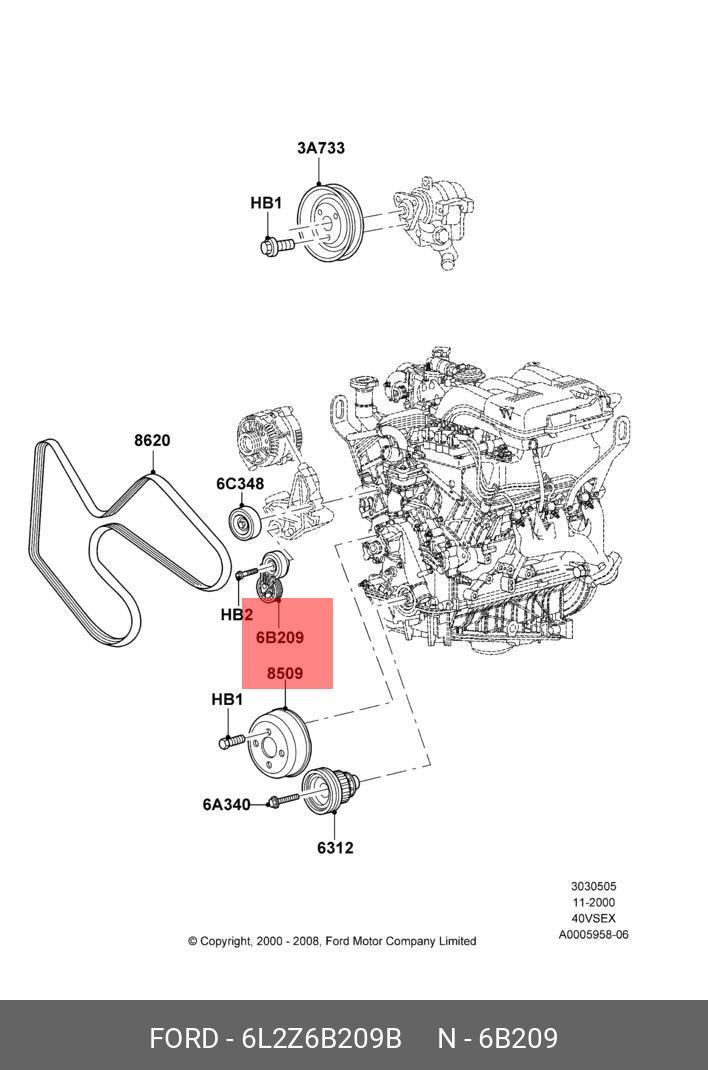 3A733

HB1

8620

6C348

HB2

6B209

8509

HB1

6A340

6312

3030505
11-2000
40VSEX
A0005958-06

© Copyright, 2000 - 2008, Ford Motor Company Limited

FORD - 6L2Z6B209B N - 6B209