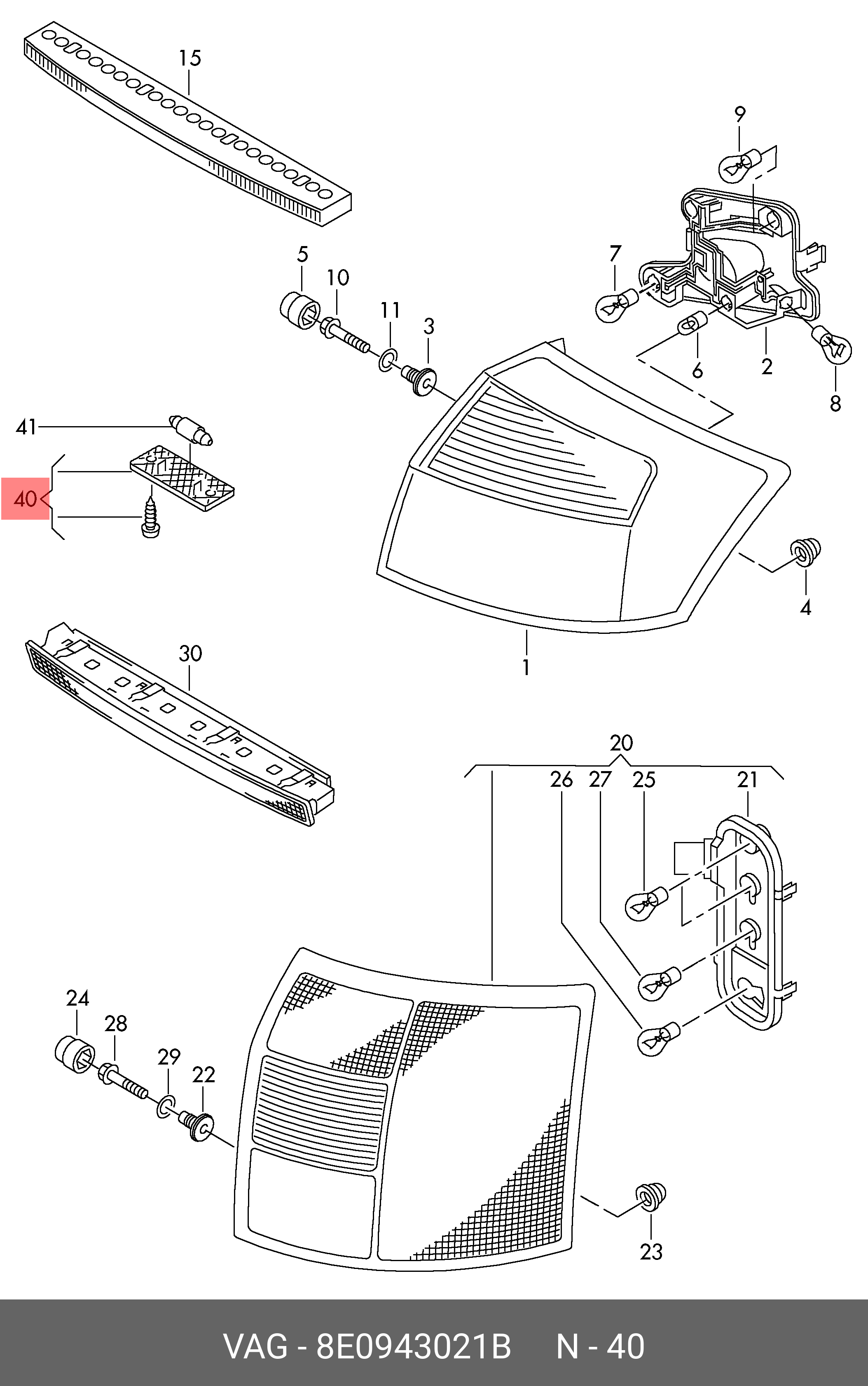 15
9
5
10
11
3
7
6
2
8
41
40
4
1
30
20
26
27
25
21
24
28
29
22
23

VAG - 8E0943021B N - 40