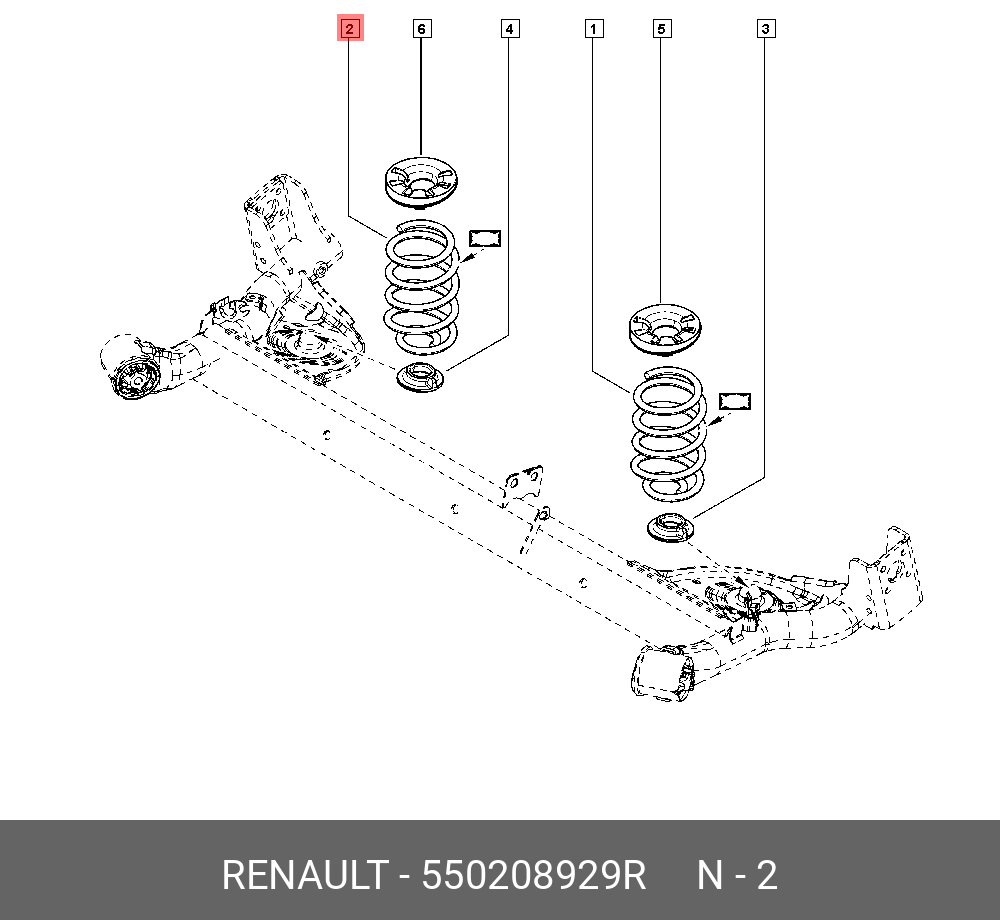 2 6 4 1 5 3

RENAULT - 550208929R N - 2