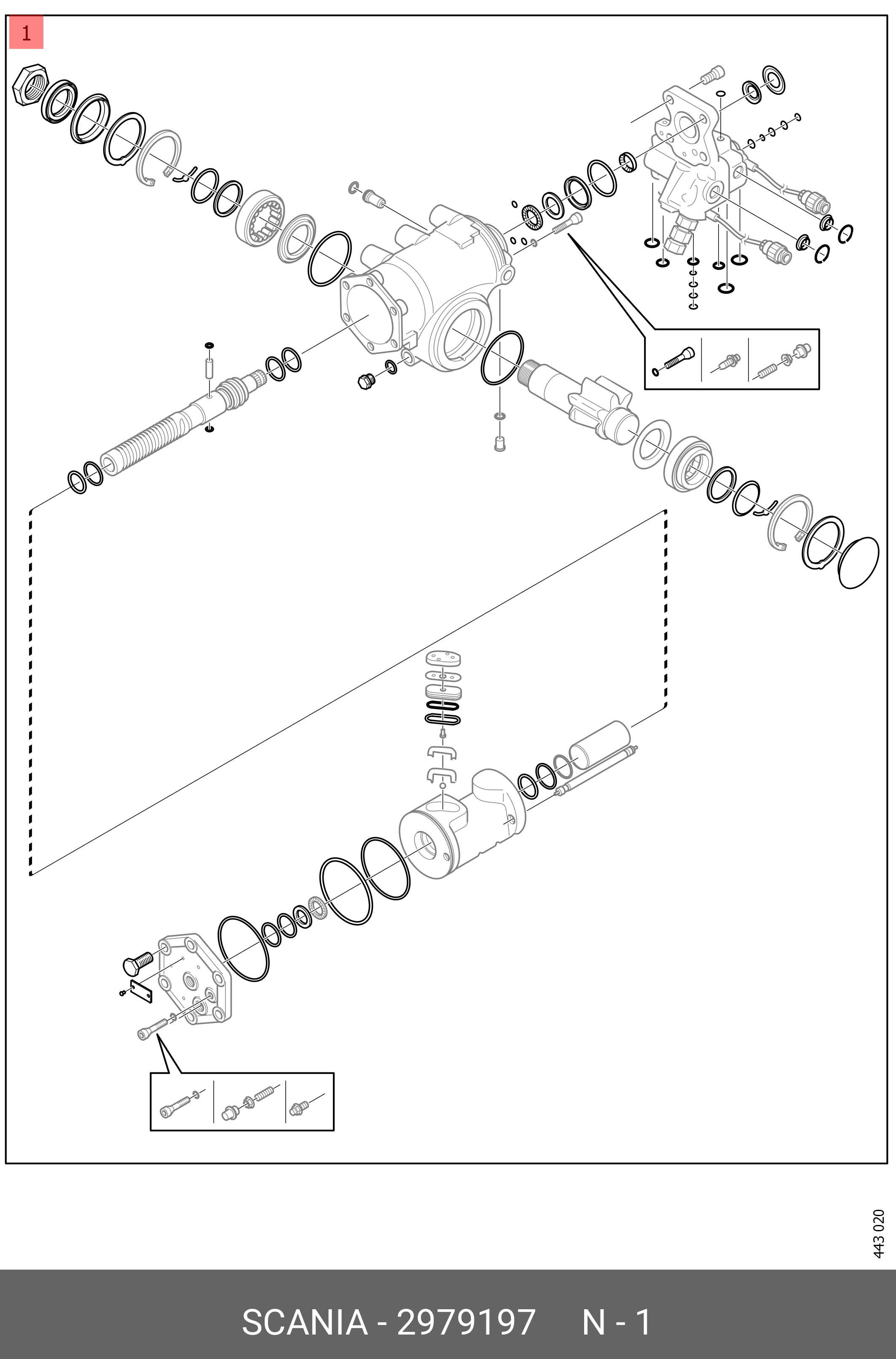 1

443 020

SCANIA - 2979197 N - 1