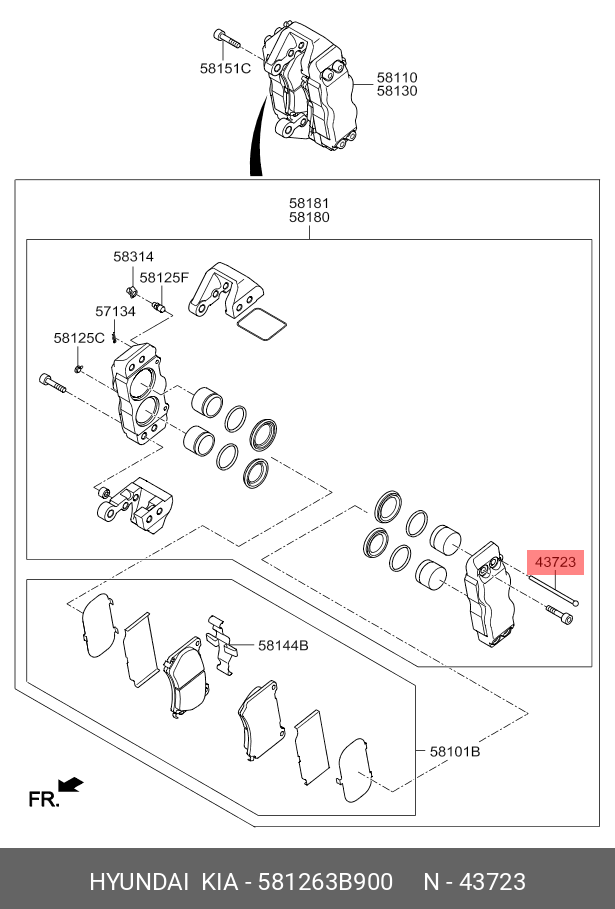 58151C

58110
58130

58181
58180

58314

58125F

57134

58125C

43723

58144B

58101B

FR.

HYUNDAI KIA - 581263B900 N - 43723