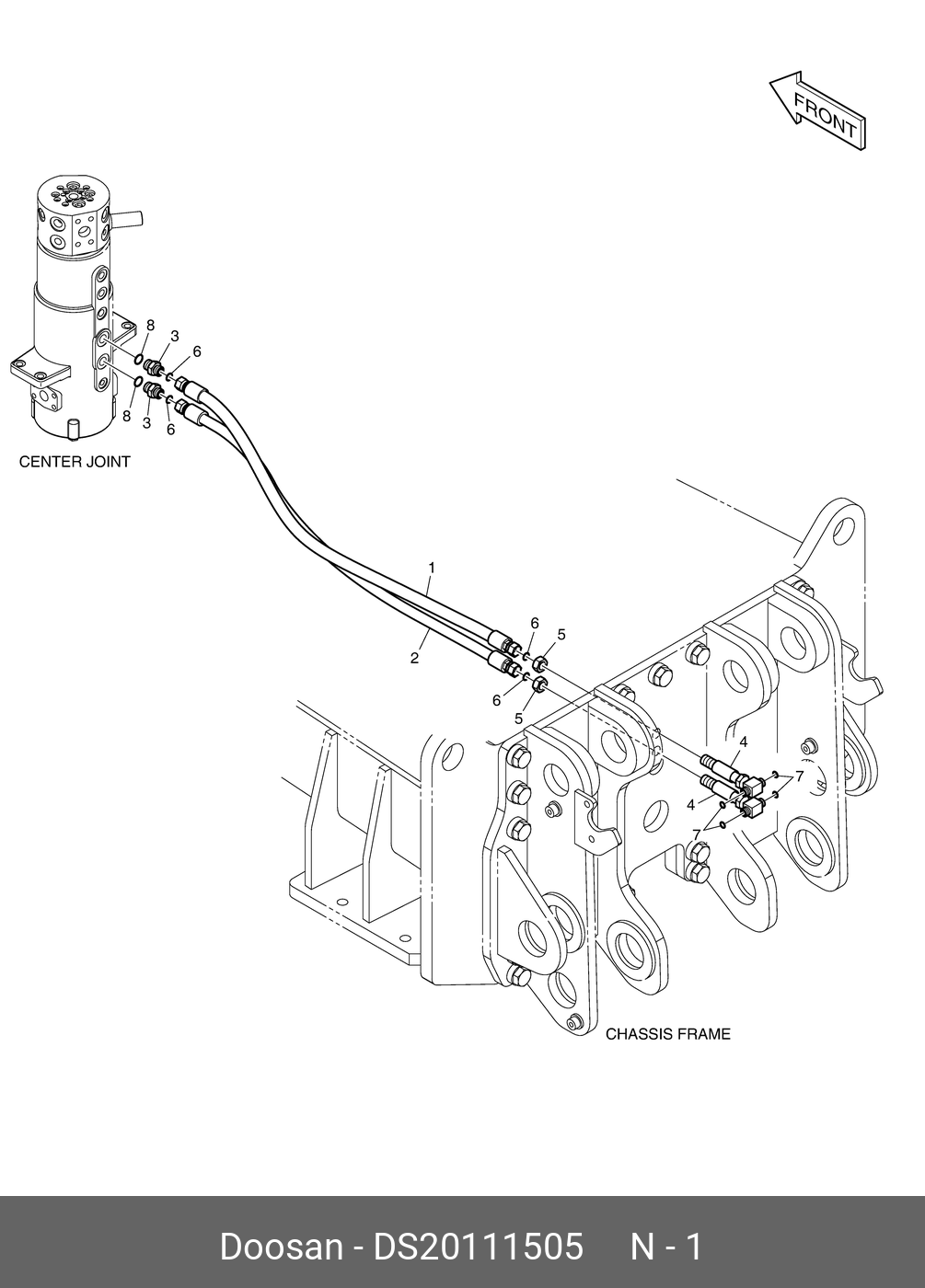 FRONT

8
3
6
8
3
6

CENTER JOINT

1
2
6
5
6
5
4
7
4
7

CHASSIS FRAME

Doosan - DS20111505 N - 1