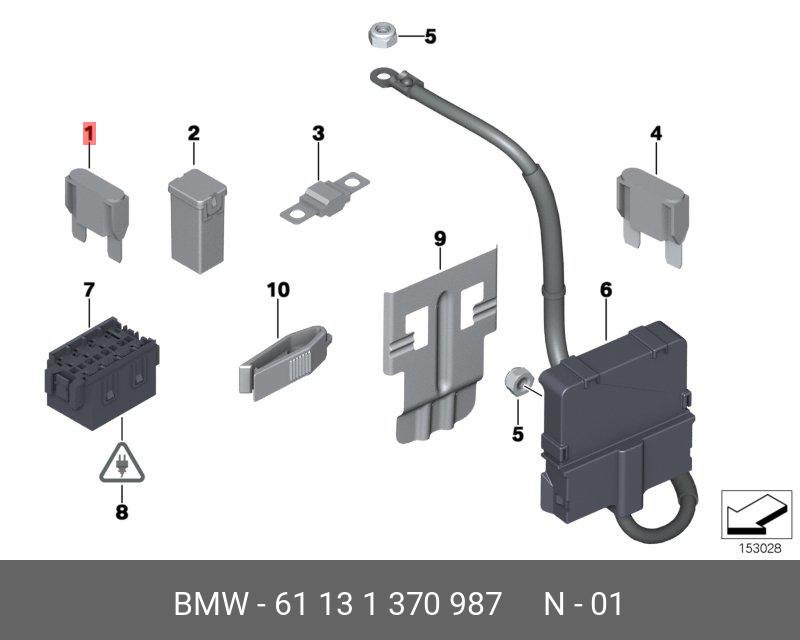 5

1

2

3

4

9

7

10

6

5

8

153028

BMW - 61 13 1 370 987 N - 01