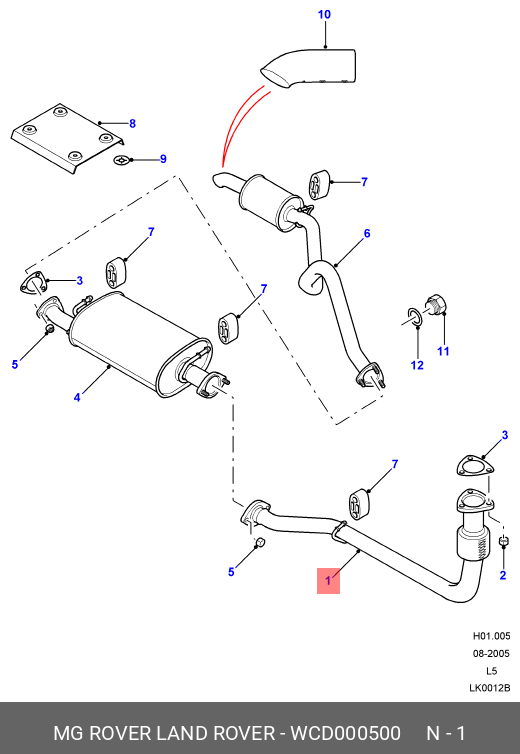 10

8

9

7

6

7

3

7

5

4

12

11

3

7

5

1

2

H01.005
08-2005
L5
LK0012B

MG ROVER LAND ROVER - WCD000500 N - 1