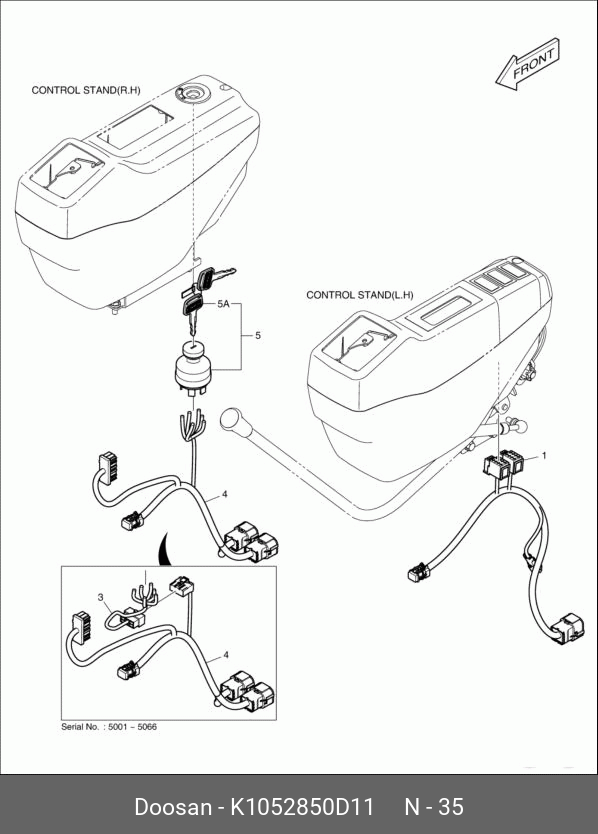 FRONT

CONTROL STAND(R.H)

CONTROL STAND(L.H)

5A

5

1

4

3

4

Serial No. : 5001 ~ 5066

Doosan - K1052850D11 N - 35