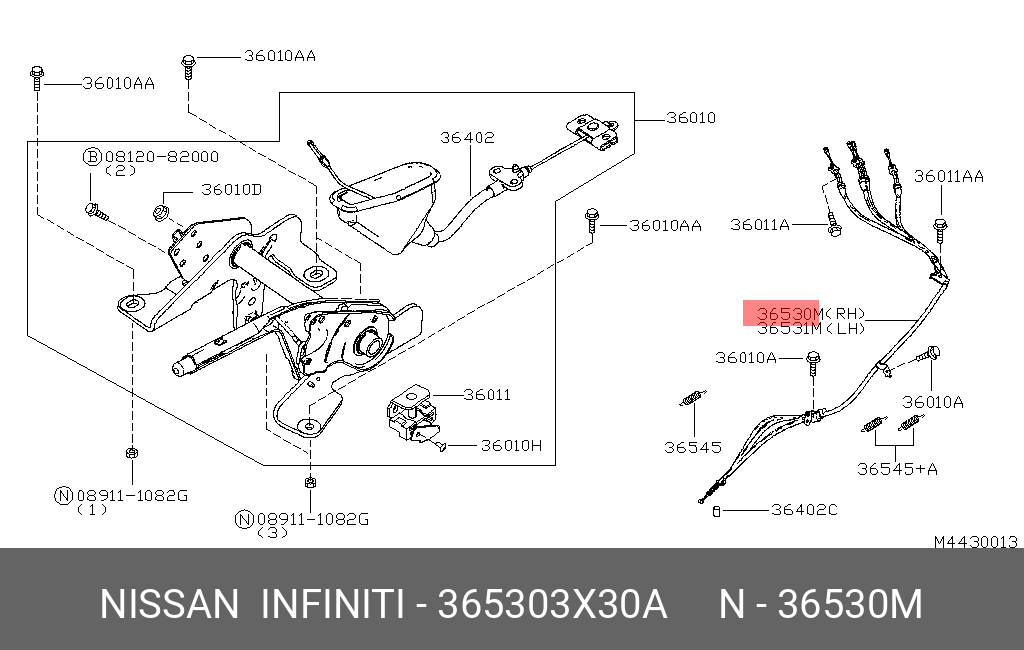 36010AA
36010AA
36010
36402
Ⓑ08120-82000
(2)
36010D
36010AA
36011AA
36011A
36530M(RH)
36531M(LH)
36010A
36010A
36011
36010H
36545
36545+A
Ⓝ08911-1082G
(1)
Ⓝ08911-1082G
(3)
36402C
M4430013
NISSAN INFINITI - 365303X30A N - 36530M