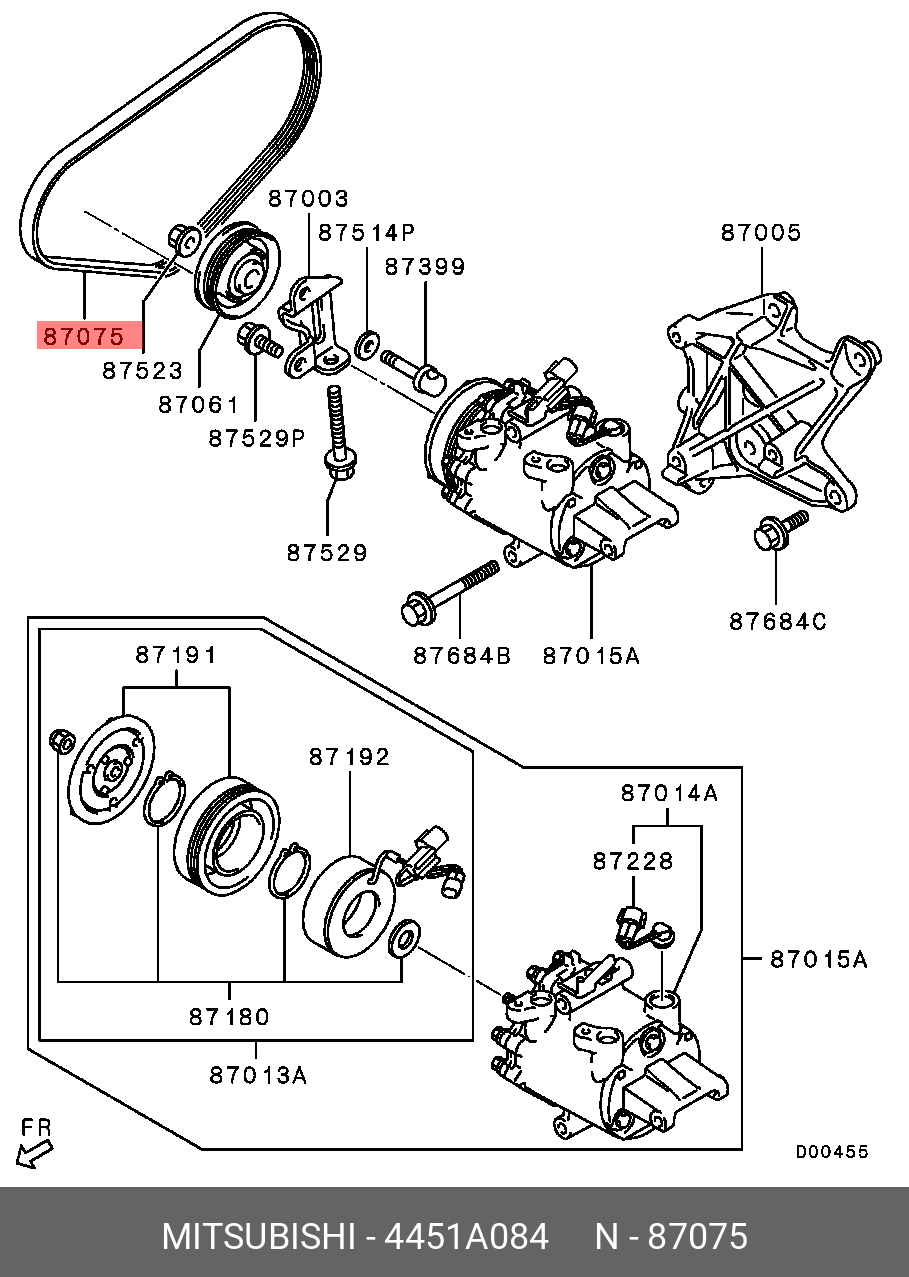 87003
87514P
87399
87005
87075
87523
87061
87529P
87529
87684B
87015A
87684C
87191
87192
87014A
87228
87015A
87180
87013A
FR
D00455
MITSUBISHI - 4451A084 N - 87075