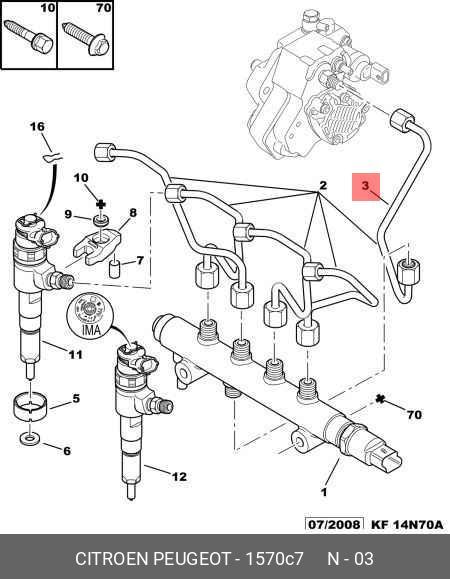 10
70
16
10
9
8
7
2
3
IMA
11
5
6
12
70
1
07/2008 KF 14N70A
CITROEN PEUGEOT - 1570c7 N - 03