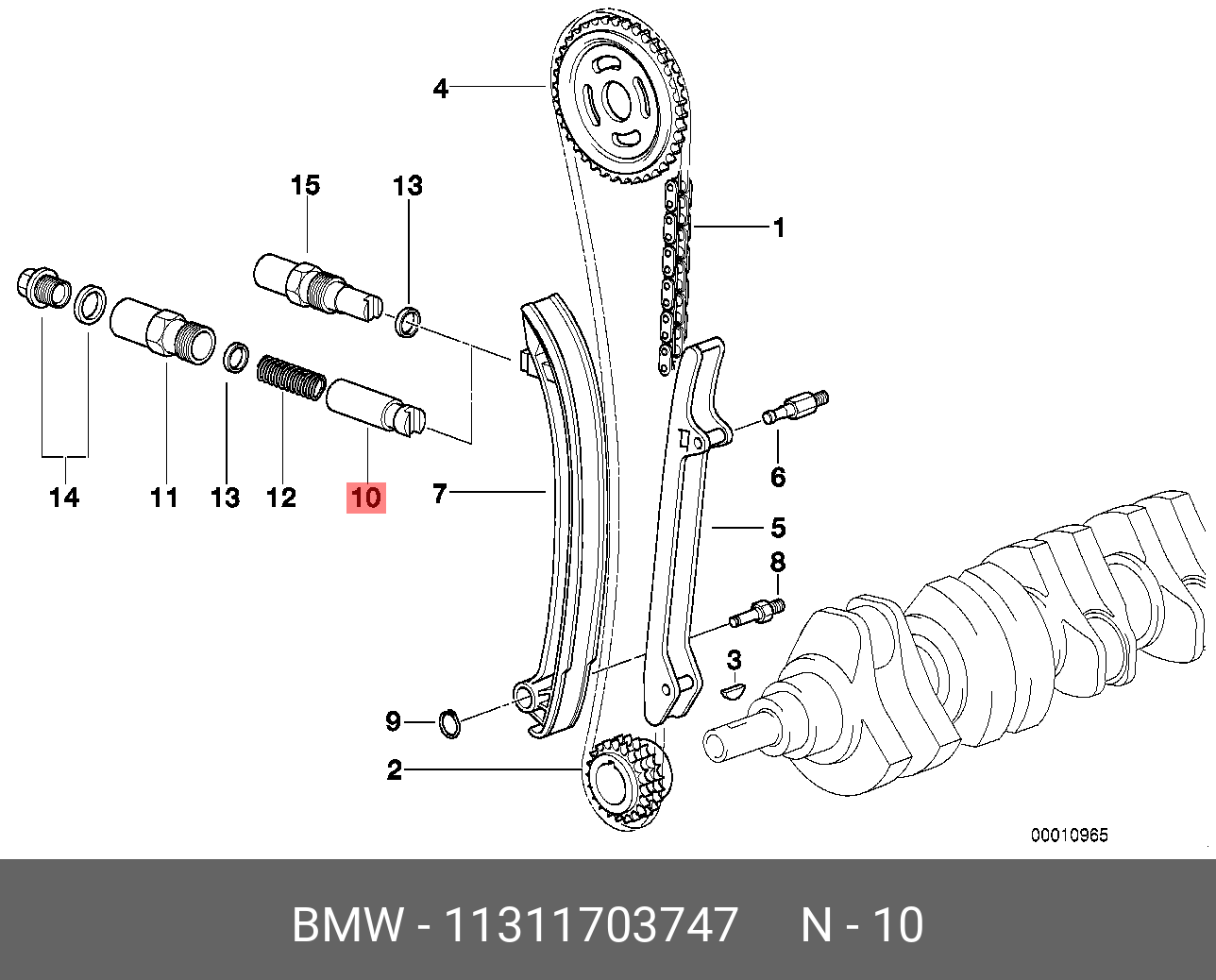 4
15
13
1
14
11
13
12
10
7
6
5
8
3
9
2
00010965

BMW - 11311703747 N - 10