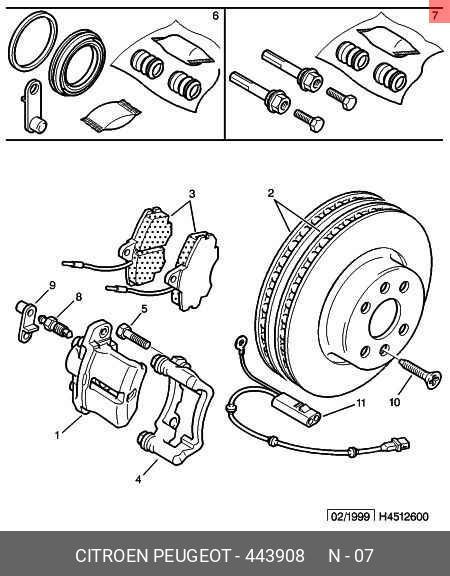 6

7

3

2

9

8

5

11

10

1

4

02/1999 H4512600

CITROEN PEUGEOT - 443908 N - 07