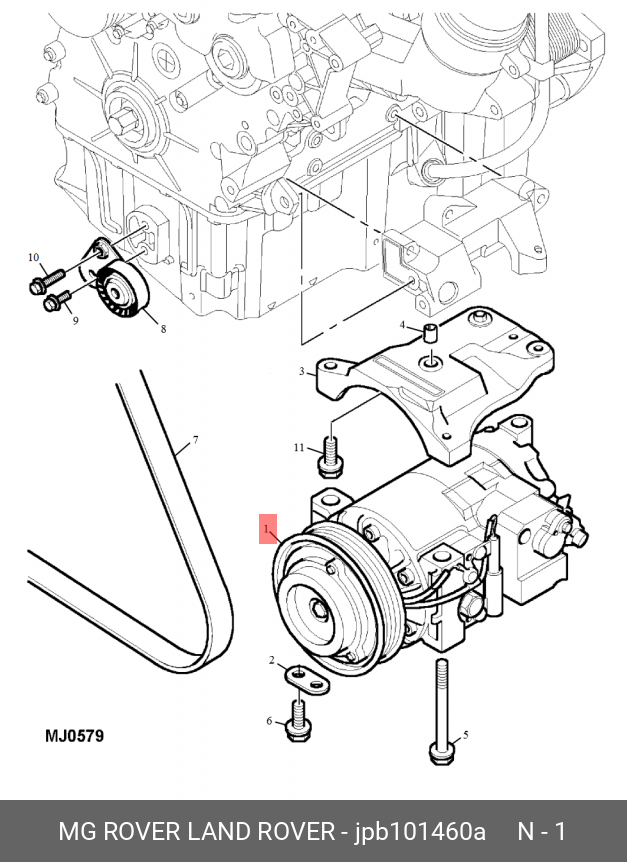 10
9
8
4
3
7
11
1
2
6
5
MJ0579
MG ROVER LAND ROVER - jpb101460a N - 1