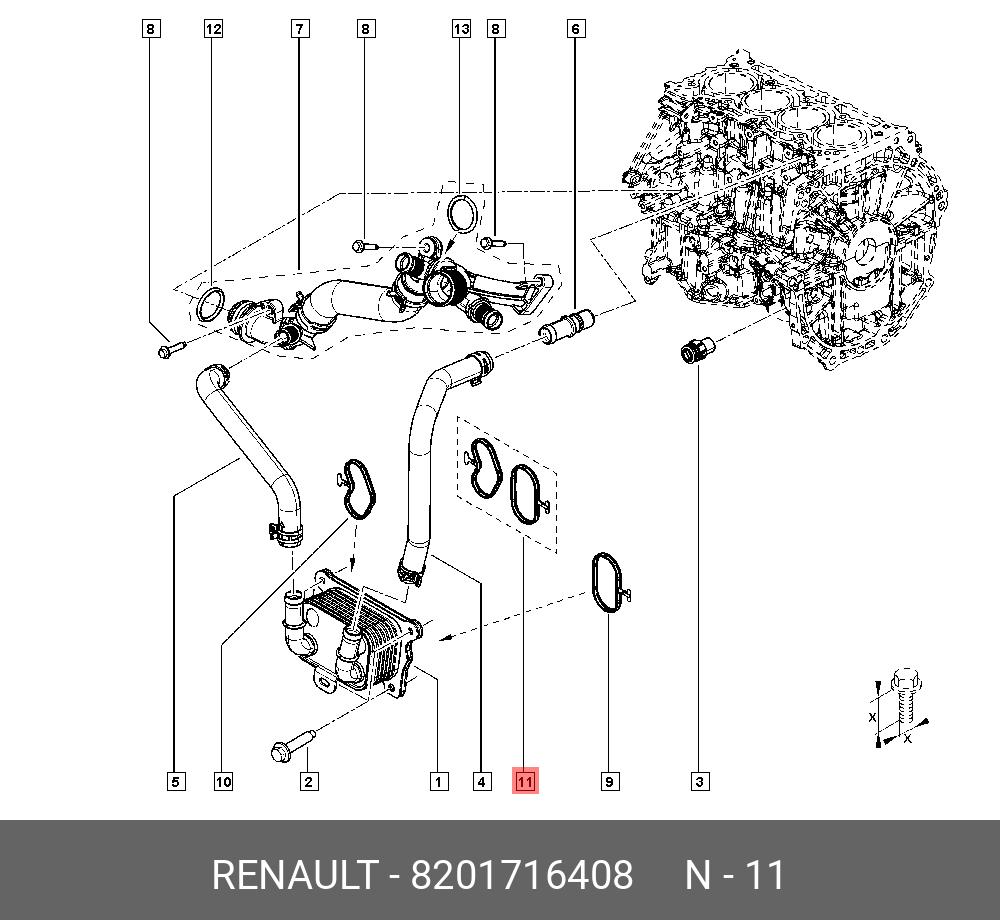 8 12 7 8 13 8 6

5 10 2 1 4 11 9 3

X
X

RENAULT - 8201716408 N - 11