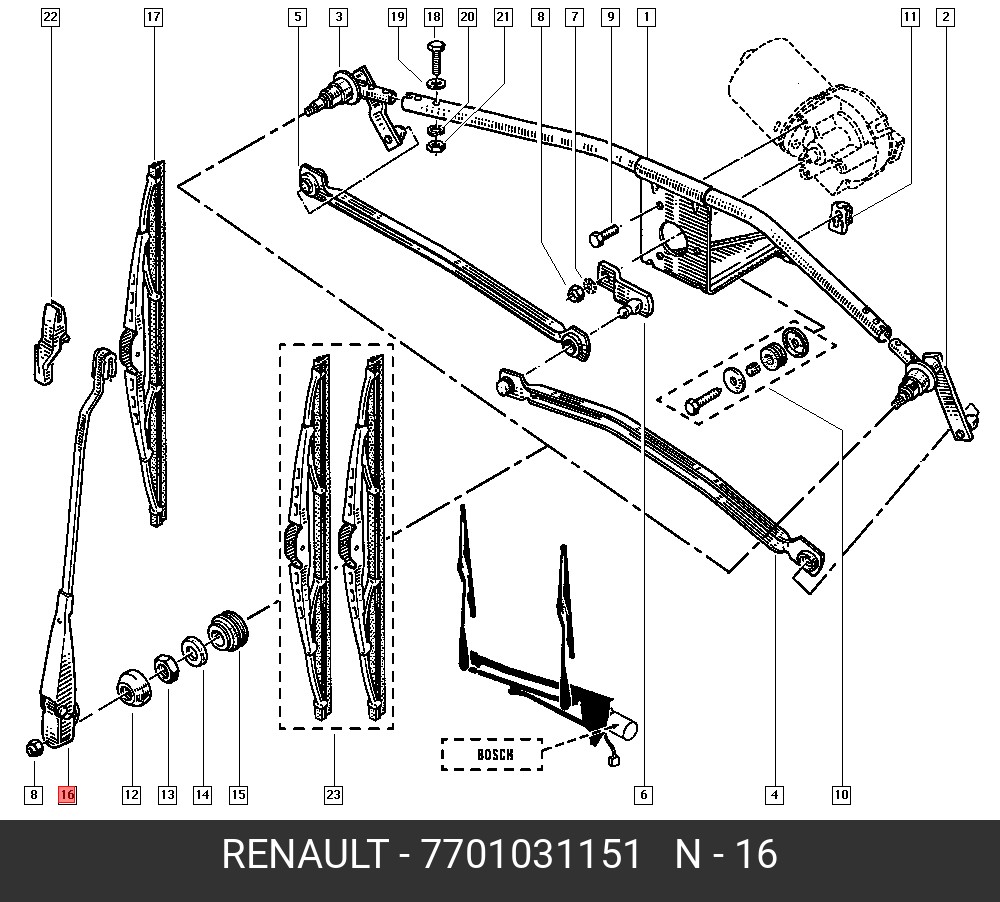 22
17
5
3
19
18
20
21
8
7
9
1
11
2
BOSCH
8
16
12
13
14
15
23
6
4
10
RENAULT - 7701031151 N - 16