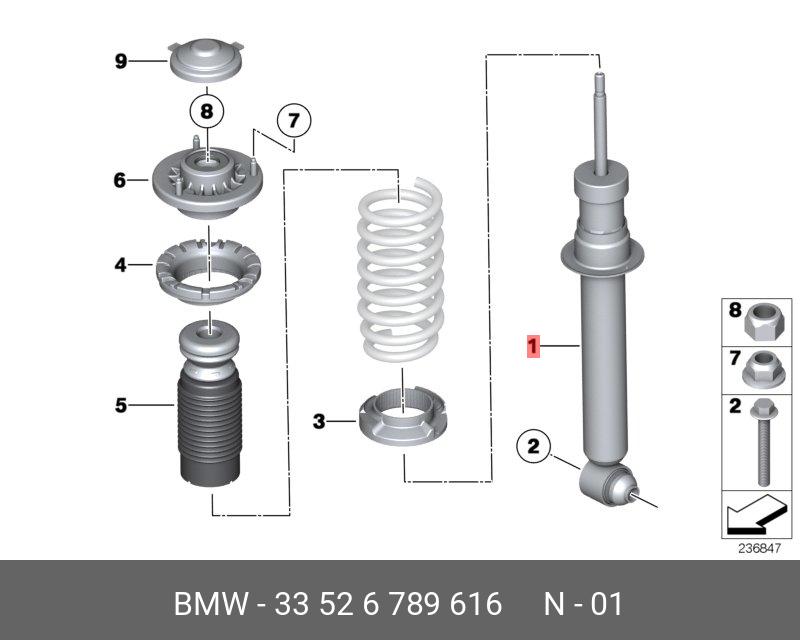 9
8
7
6
4
5
3
1
2
8
7
2
236847

BMW - 33 52 6 789 616 N - 01