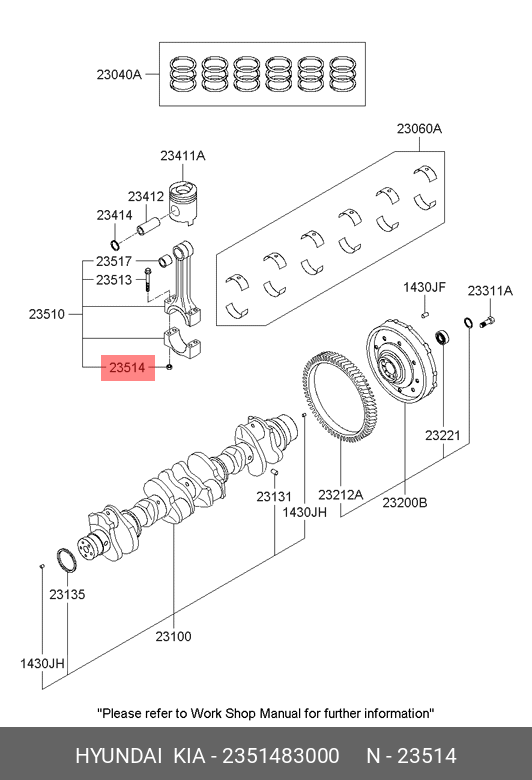 23040A

23060A

23411A

23412

23414

23517

23513

23510

23514

1430JF

23311A

23221

23212A

23200B

23131

1430JH

23135

23100

1430JH

"Please refer to Work Shop Manual for further information"

HYUNDAI KIA - 2351483000 N - 23514