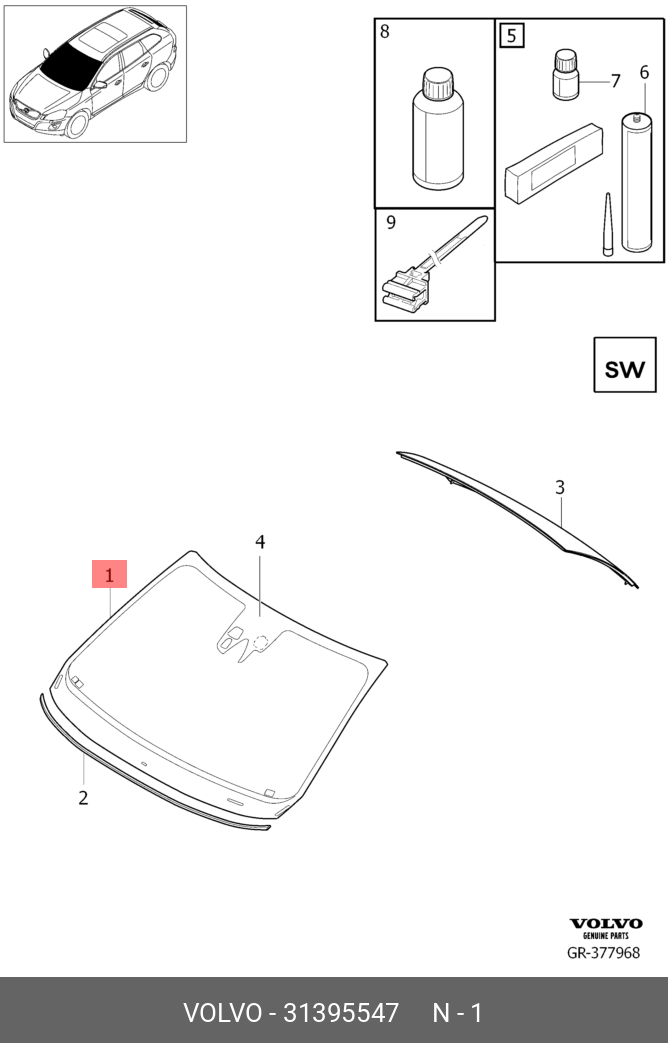 8
5
7
6
9
SW
3
4
1
2
VOLVO
GENUINE PARTS
GR-377968
VOLVO - 31395547 N - 1