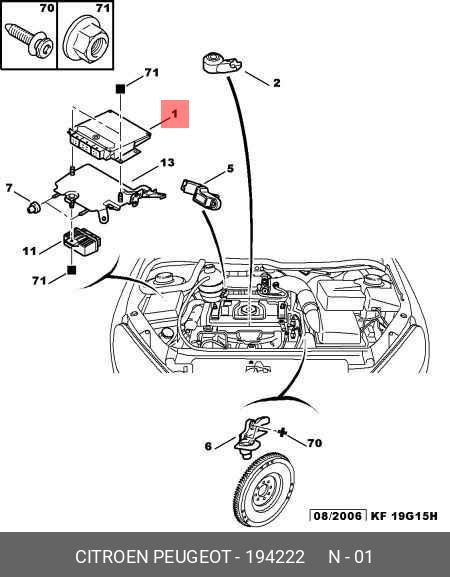 70
71
71
2
1
13
5
7
11
71
6
70
08/2006 KF 19G15H

CITROEN PEUGEOT - 194222 N - 01