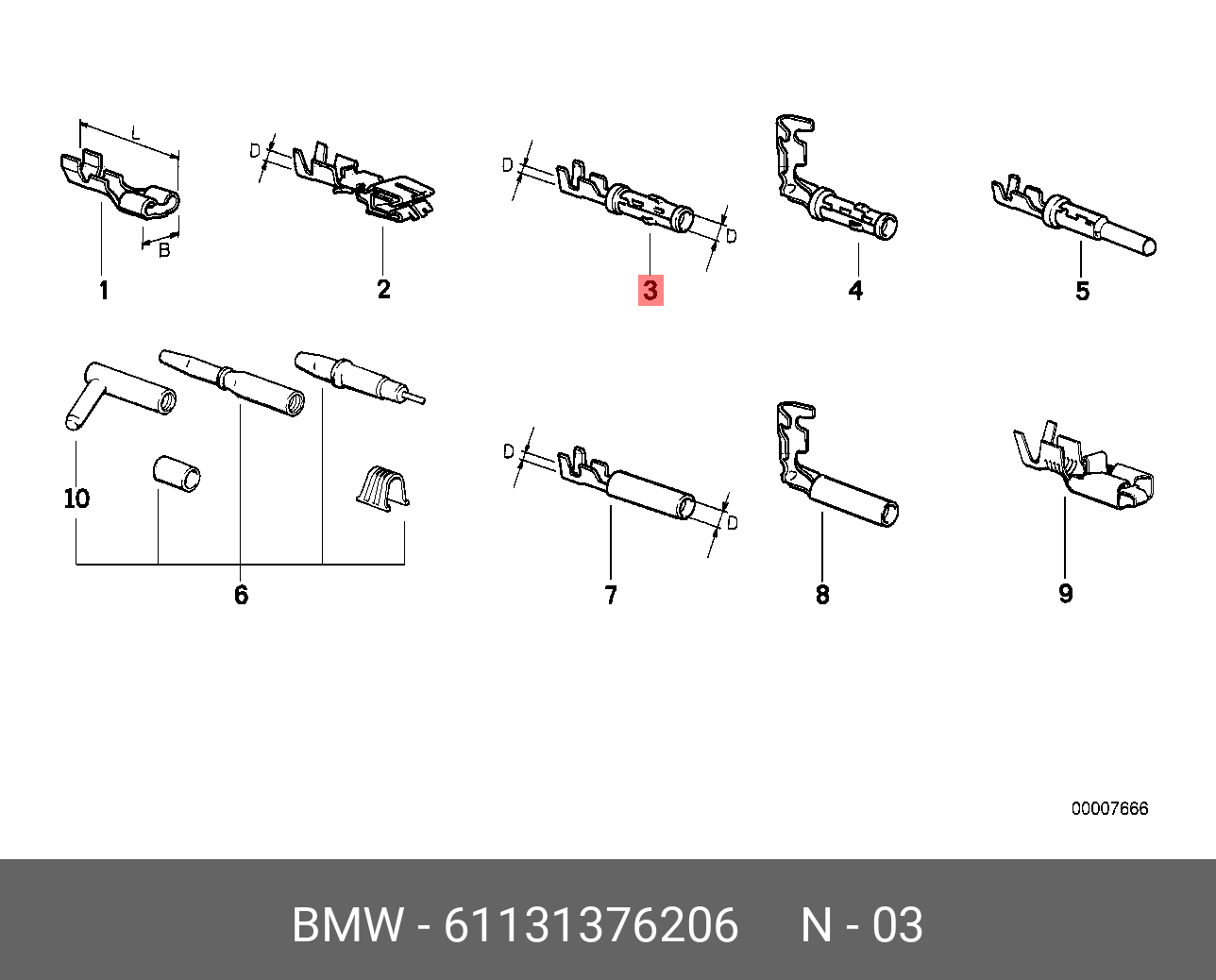 L
B
1
D
2
D
D
3
4
5
10
6
D
D
7
8
9
00007666
BMW - 61131376206 N - 03