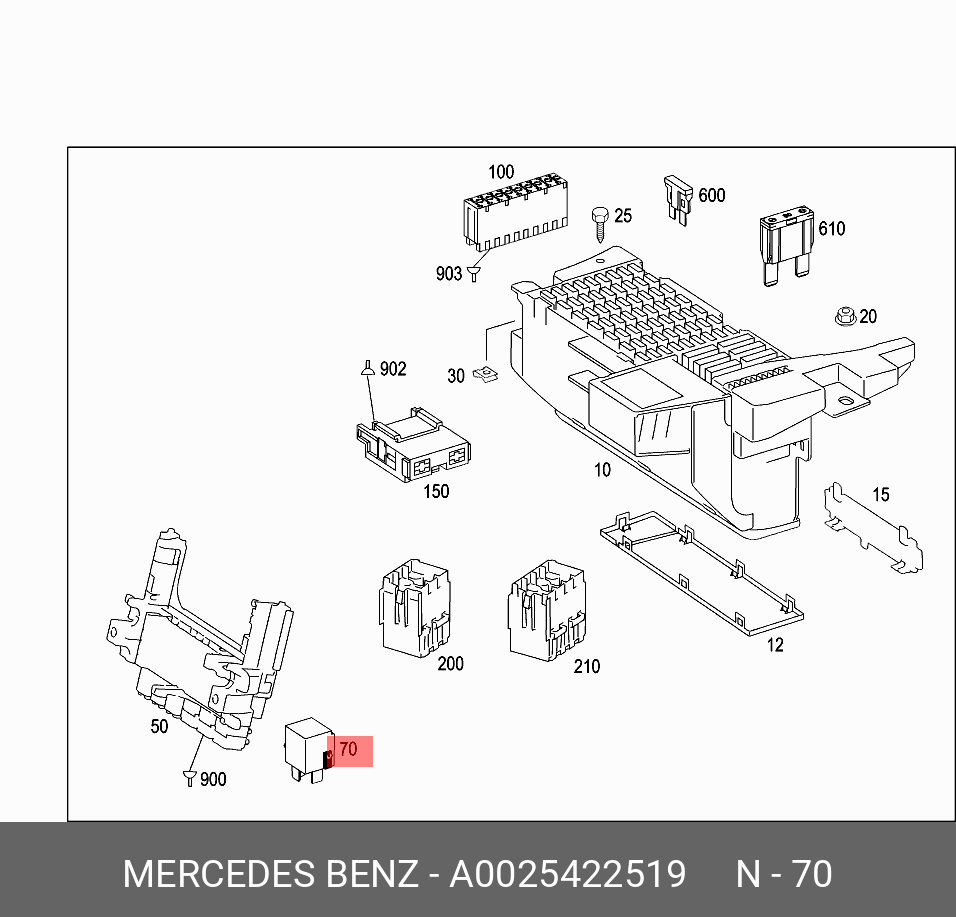 100
600
25
610
903
20
902
30
150
10
15
12
200
210
50
70
900

MERCEDES BENZ - A0025422519 N - 70