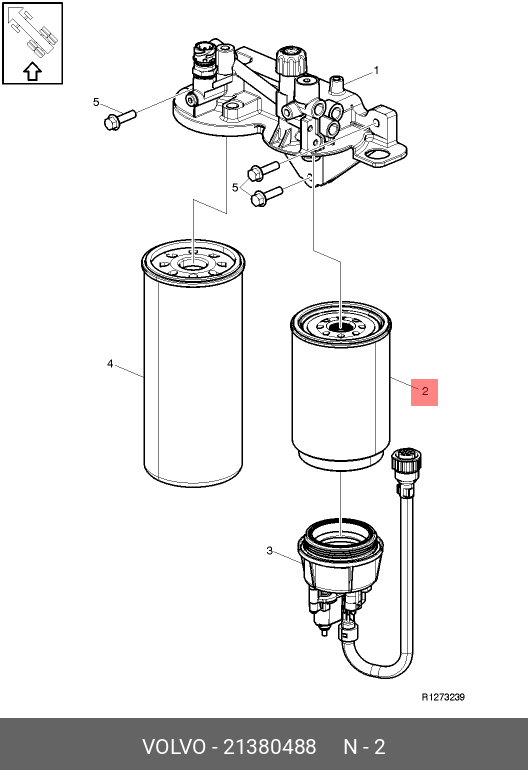 1
5
5
4
2
3
R1273239
VOLVO - 21380488 N - 2