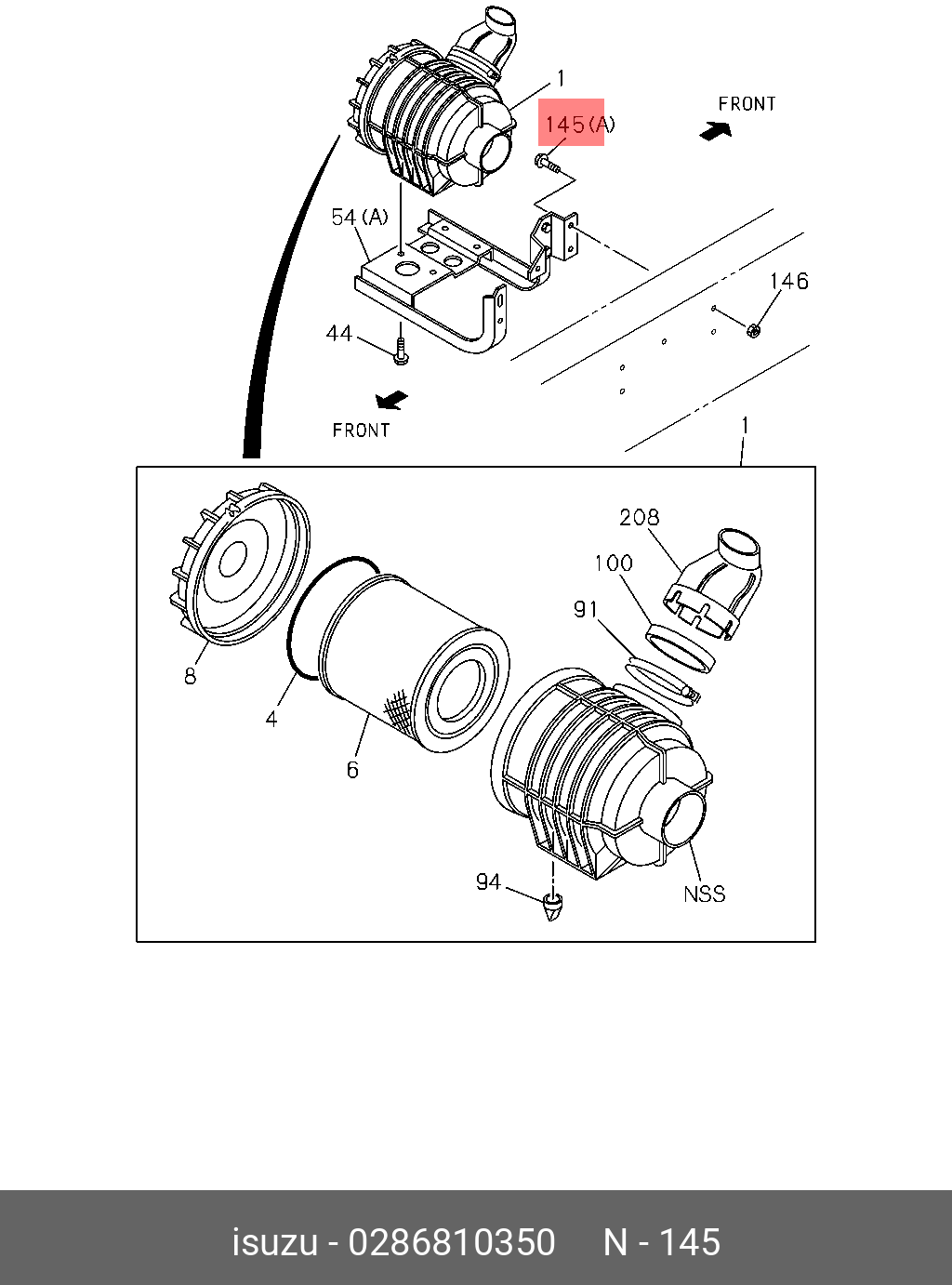 1
145(A)
FRONT
54(A)
146
44
FRONT
1
208
100
91
8
4
6
94
NSS

isuzu - 0286810350 N - 145