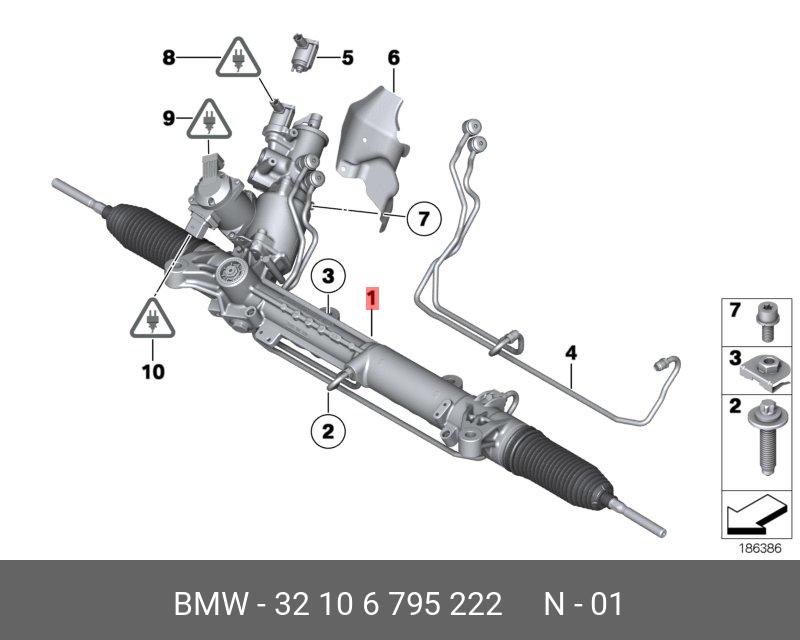 8
5
6
9
7
3
1
10
4
2
7
3
2
186386
BMW - 32 10 6 795 222 N - 01