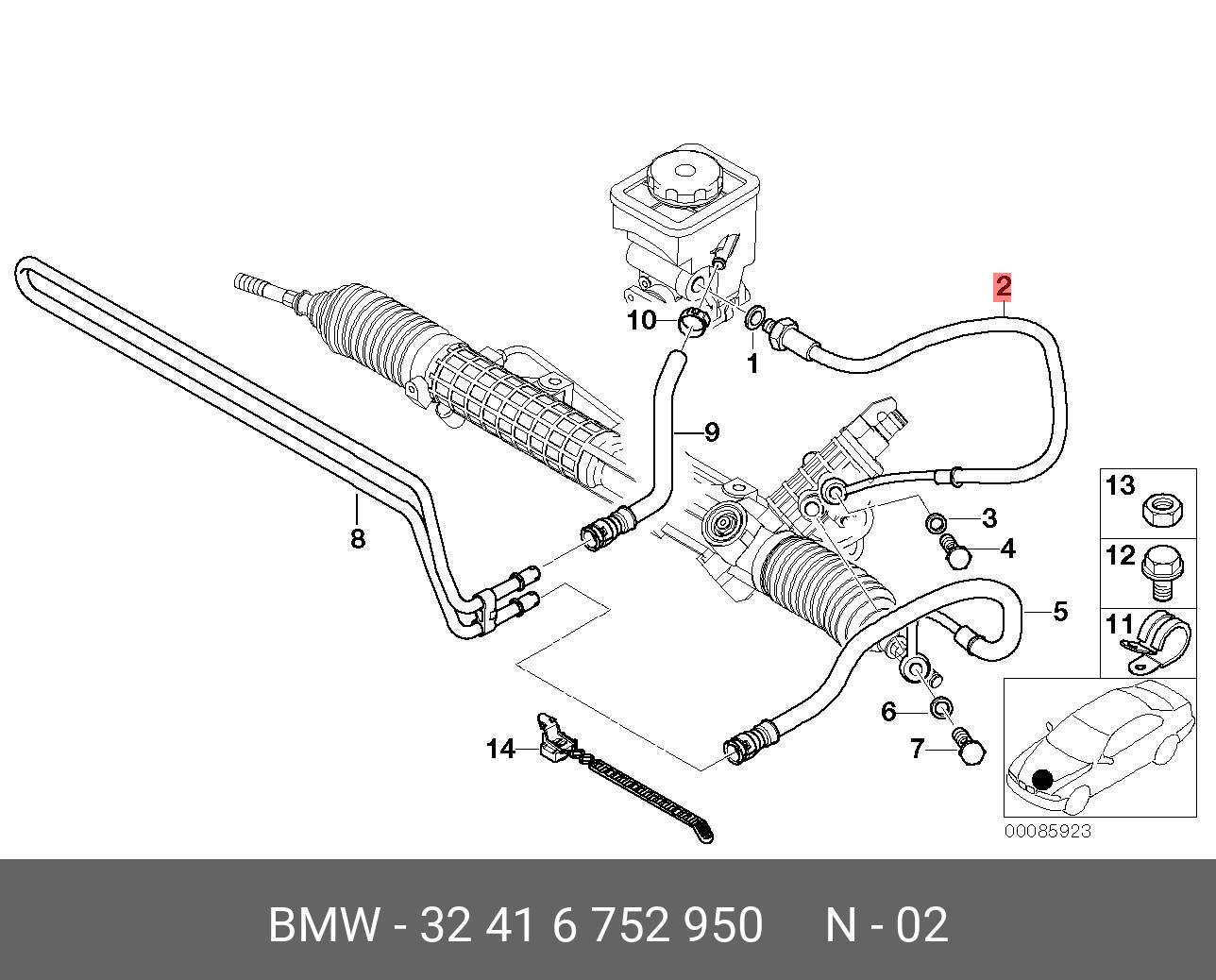 2
10
1
9
8
3
4
5
6
7
14
13
12
11
00085923

BMW - 32 41 6 752 950 N - 02