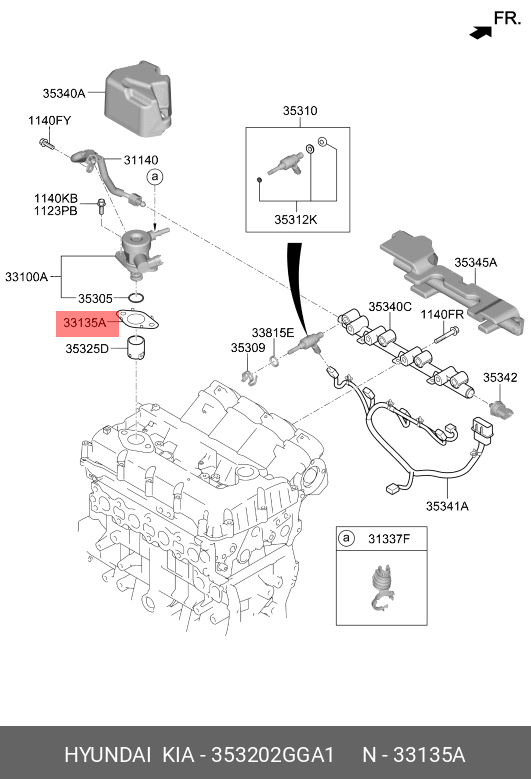 FR.

35340A

1140FY

31140

a

1140KB
1123PB

33100A

35305

33135A

35325D

35310

35312K

35345A

35340C

1140FR

33815E

35309

35342

35341A

a 31337F

HYUNDAI KIA - 353202GGA1 N - 33135A