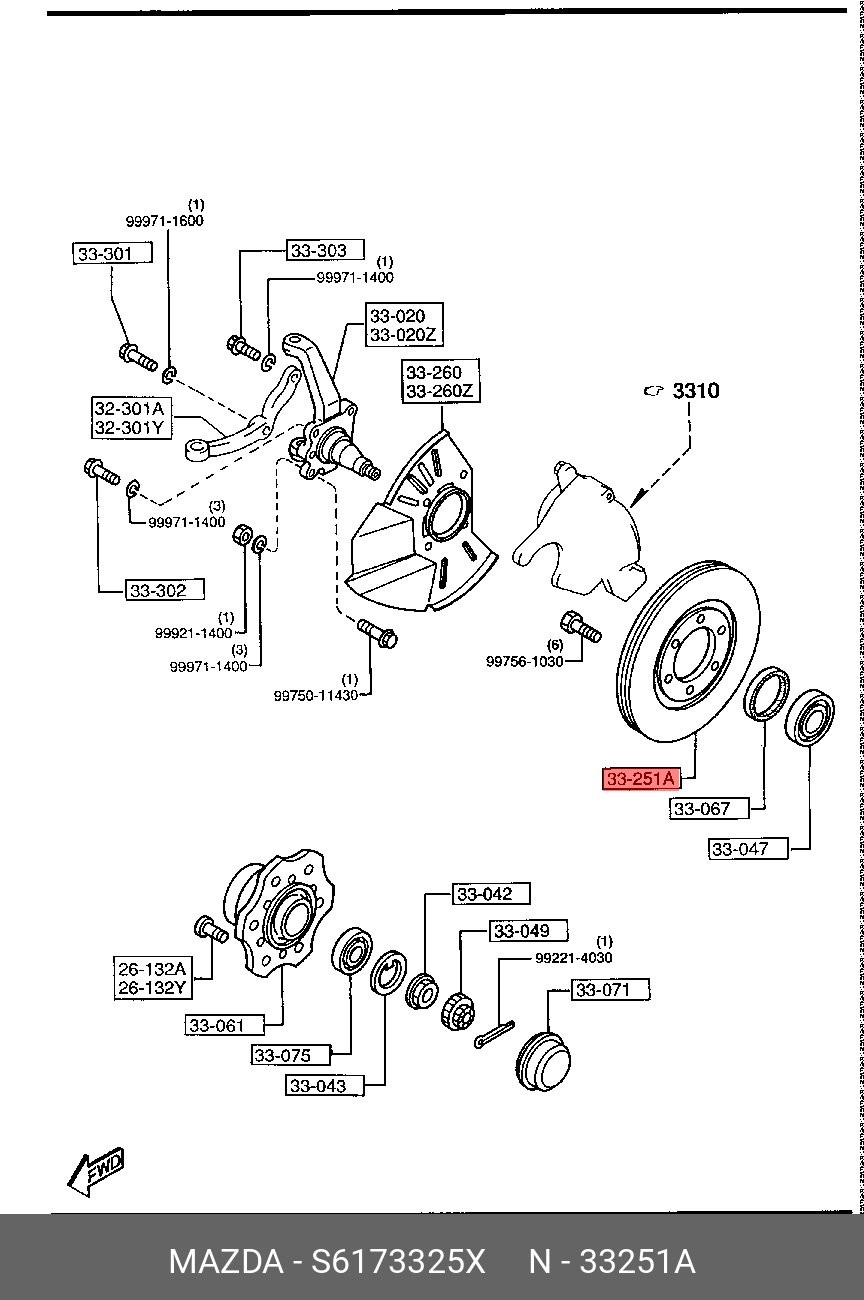 (1)
99971-1600
33-301
33-303
(1)
99971-1400
33-020
33-020Z
33-260
33-260Z
3310
32-301A
32-301Y
(3)
99971-1400
33-302
(1)
99921-1400
(3)
99971-1400
(1)
99750-11430
(6)
99756-1030
33-251A
33-067
33-047
33-042
33-049
(1)
99221-4030
33-071
26-132A
26-132Y
33-061
33-075
33-043
FWD

MAZDA - S6173325X N - 33251A