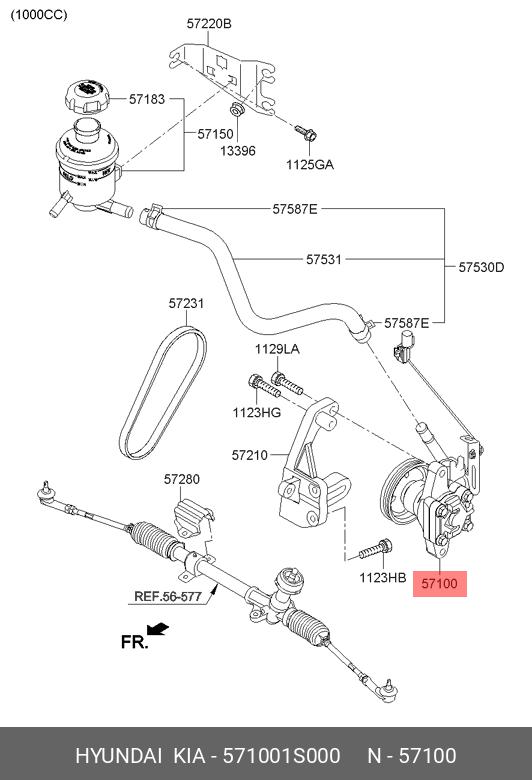 (1000CC)

57220B

57183

57150

13396

1125GA

57587E

57531

57530D

57231

57587E

1129LA

1123HG

57210

57280

1123HB

57100

REF.56-577

FR.

HYUNDAI KIA - 571001S000 N - 57100