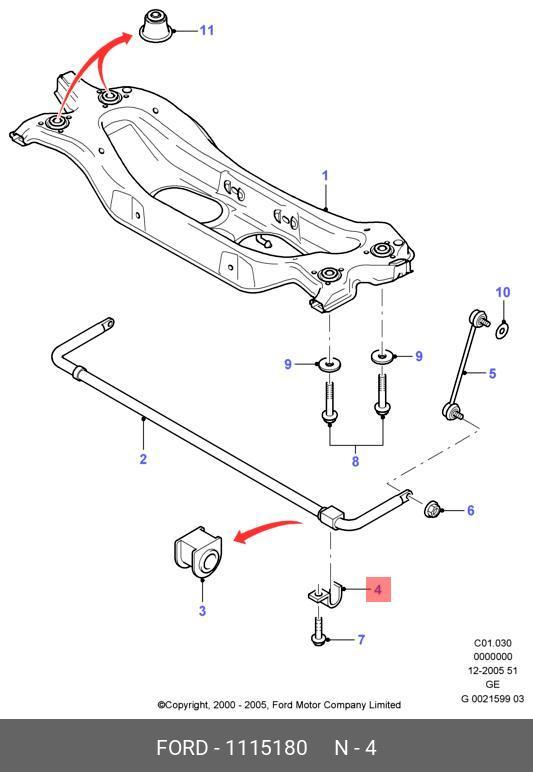 11

1

10

9

9

5

2

8

6

3

4

7

C01.030
0000000
12-2005 51
GE
G 0021599 03

©Copyright, 2000 - 2005, Ford Motor Company Limited

FORD - 1115180 N - 4