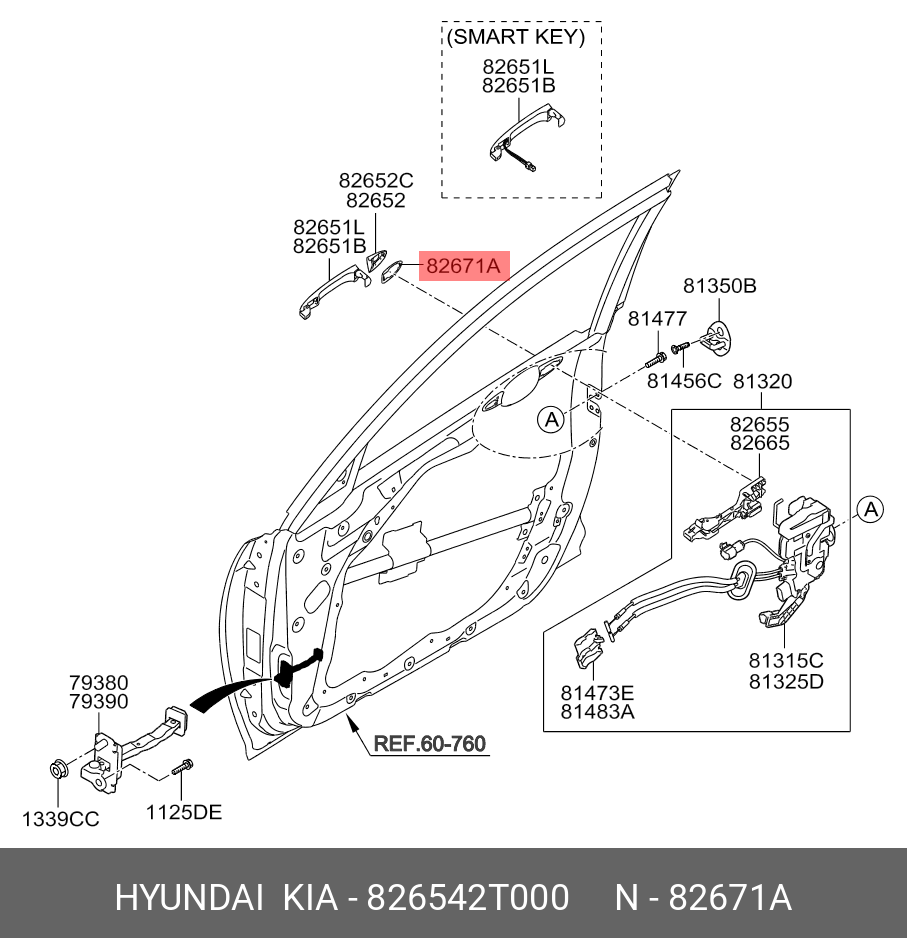 (SMART KEY)
82651L
82651B

82652C
82652

82651L
82651B

82671A

81350B

81477

81456C

81320

A

82655
82665

A

81315C
81325D

81473E
81483A

79380
79390

1339CC

1125DE

REF.60-760

HYUNDAI KIA - 826542T000 N - 82671A