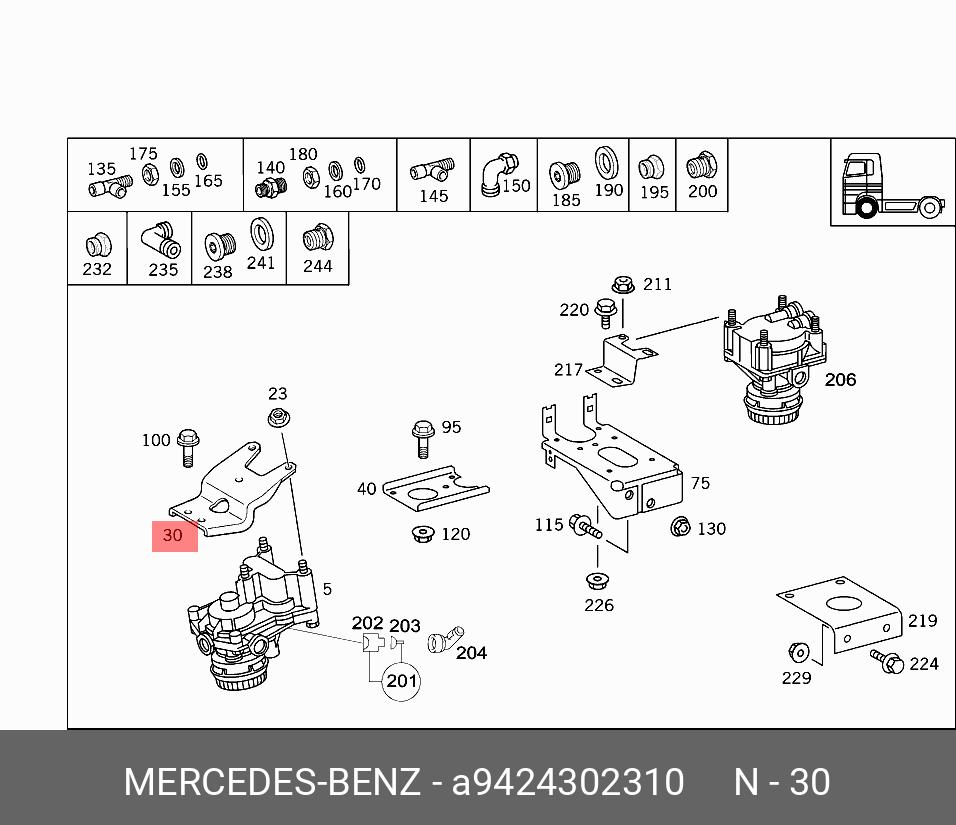 135 175 155 165
140 180 160 170
145
150
185 190
195
200
232
235
238 241
244
211
220
217
206
23
100
95
40
75
30
120
115
130
5
226
202 203
204
201
219
229
224

MERCEDES-BENZ - a9424302310 N - 30