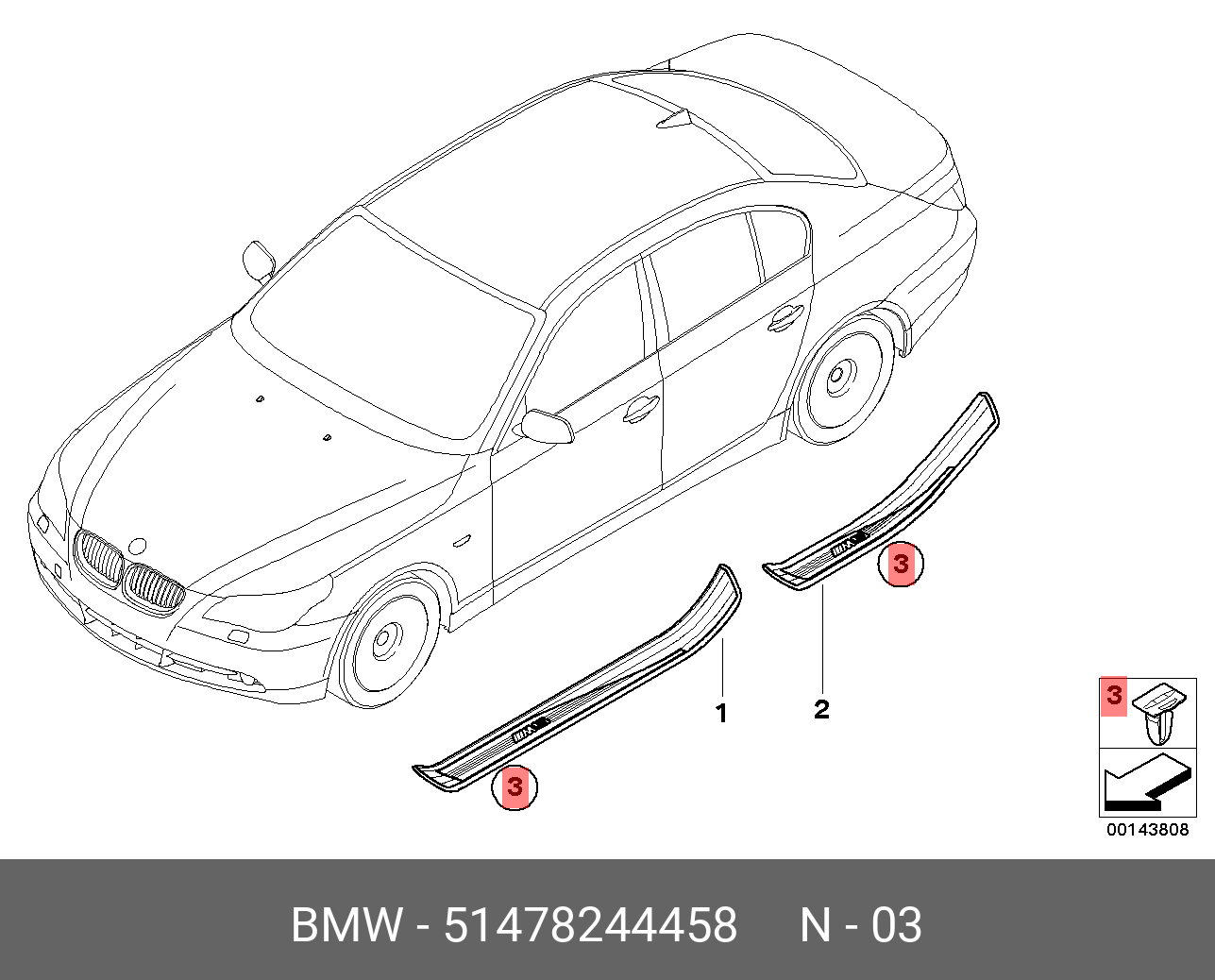 3

1

2

3

3

00143808

BMW - 51478244458 N - 03