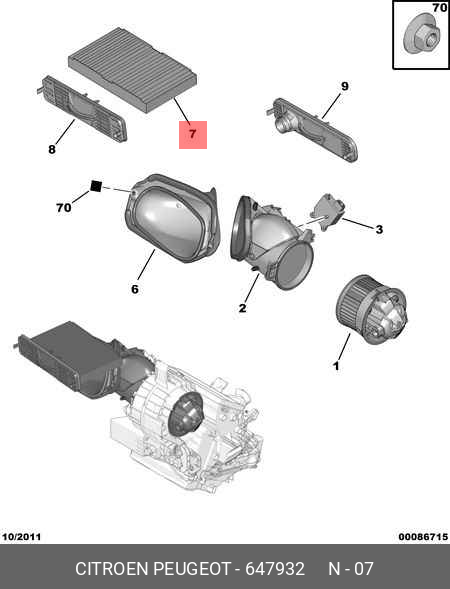 70

9

8

7

70

3

6

2

1

10/2011

00086715

CITROEN PEUGEOT - 647932 N - 07