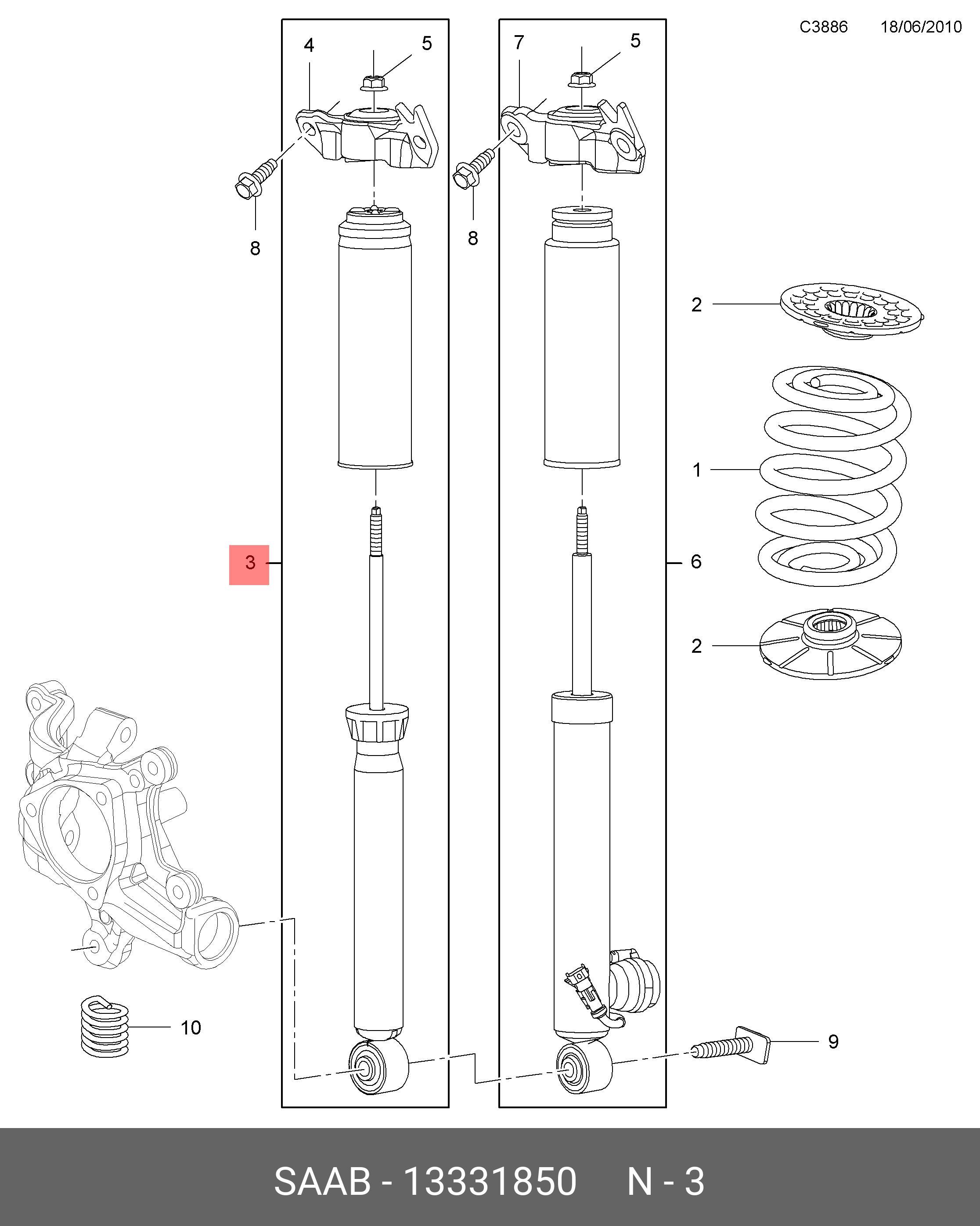 C3886 18/06/2010

4
5
7
5
8
8
2
1
3
6
2
10
9

SAAB - 13331850 N - 3