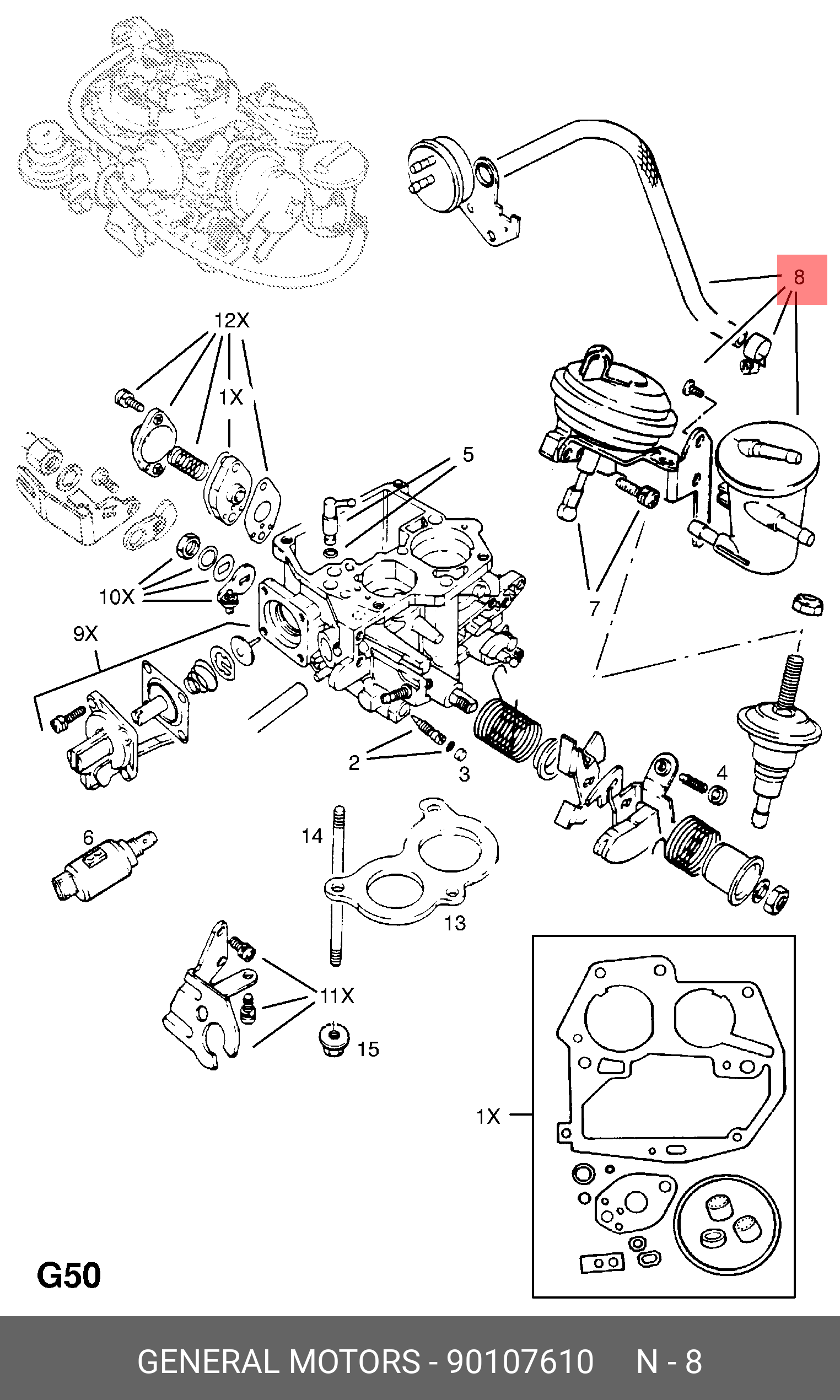 8

12X

1X

5

10X

9X

7

2

3

4

6

14

13

11X

15

1X

G50

GENERAL MOTORS - 90107610 N - 8