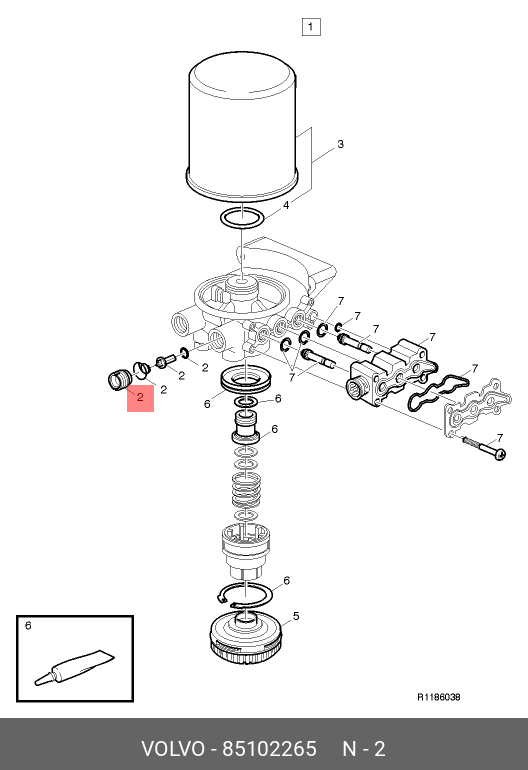 1
3
4
7
7
7
7
7
7
7
2
2
2
2
6
6
6
6
5
6
R1186038
VOLVO - 85102265     N - 2