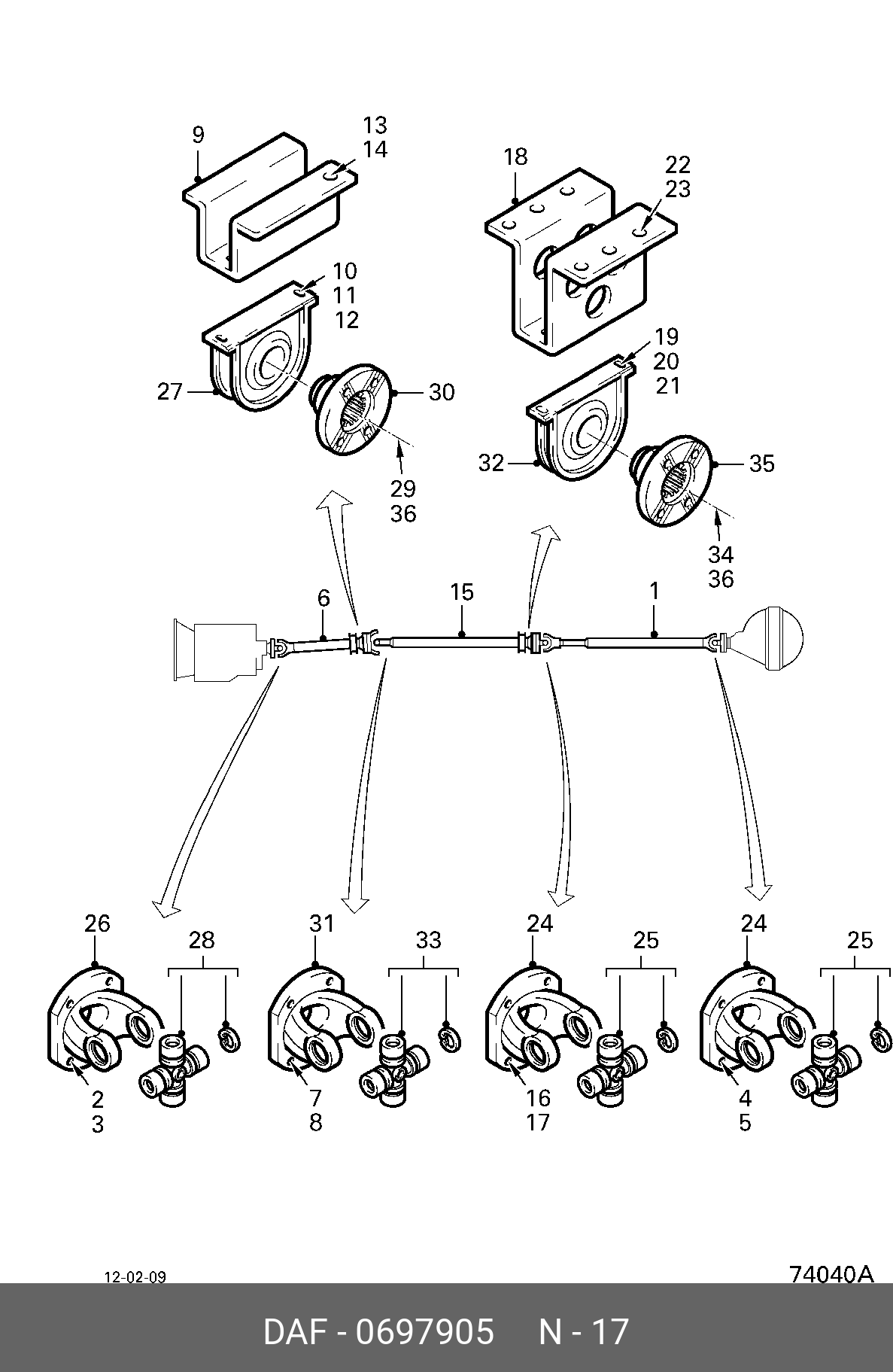 9
13
14
18
22
23
10
11
12
27
30
29
36
19
20
21
32
35
34
36
6
15
1
26
28
31
33
24
25
24
25
2
3
7
8
16
17
4
5
12-02-09
74040A
DAF - 0697905 N - 17