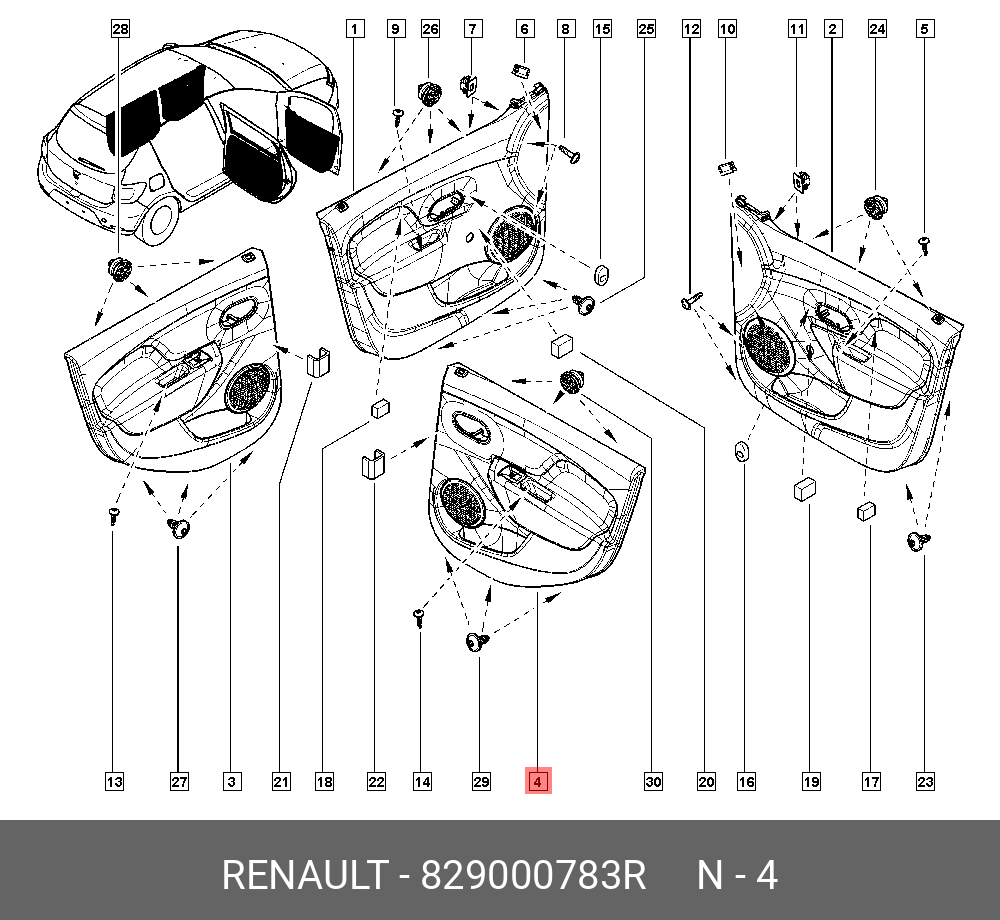 28
1
9
26
7
6
8
15
25
12
10
11
2
24
5

13
27
3
21
18
22
14
29
4
30
20
16
19
17
23

RENAULT - 829000783R N - 4