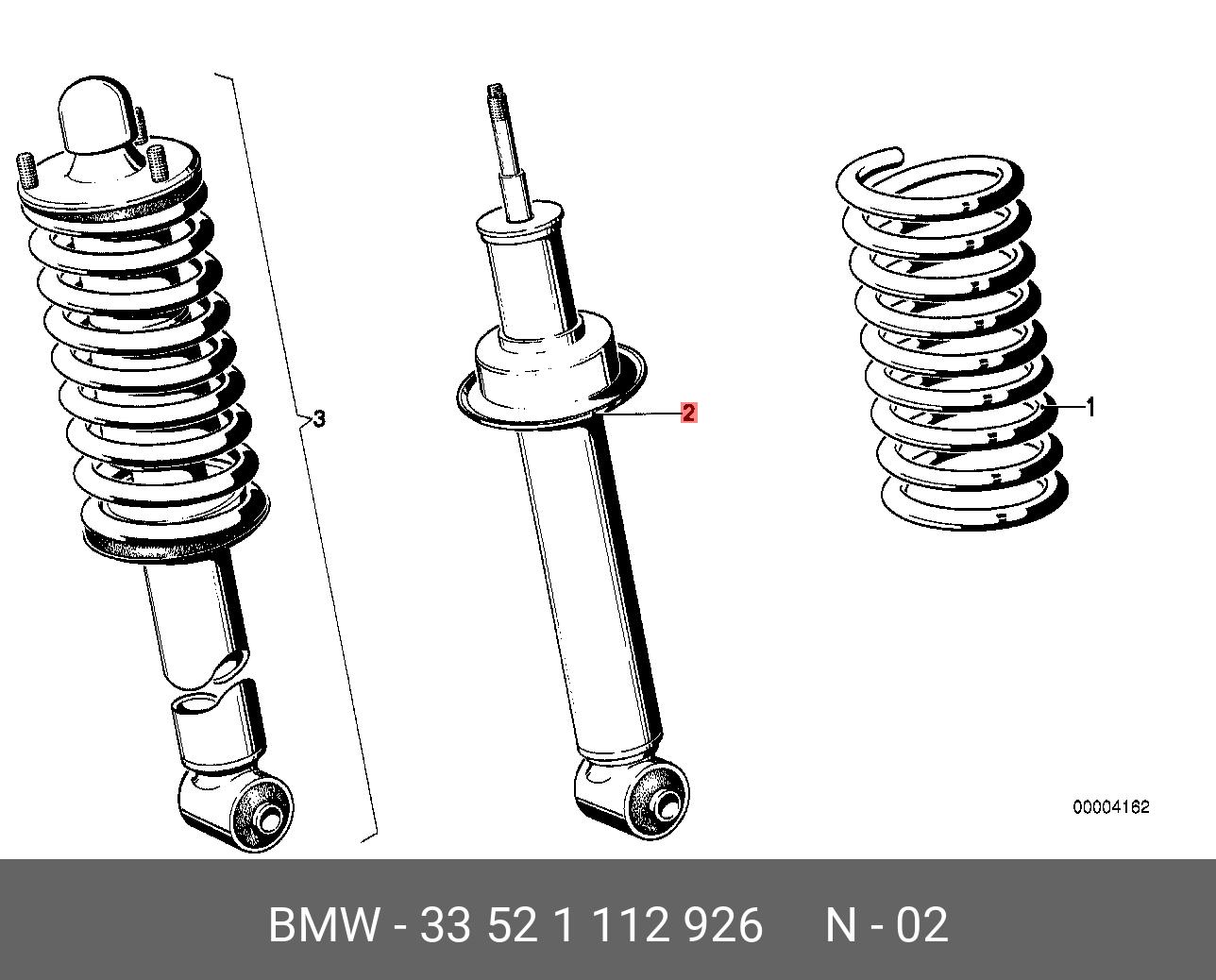 3

2

1

00004162

BMW - 33 52 1 112 926     N - 02