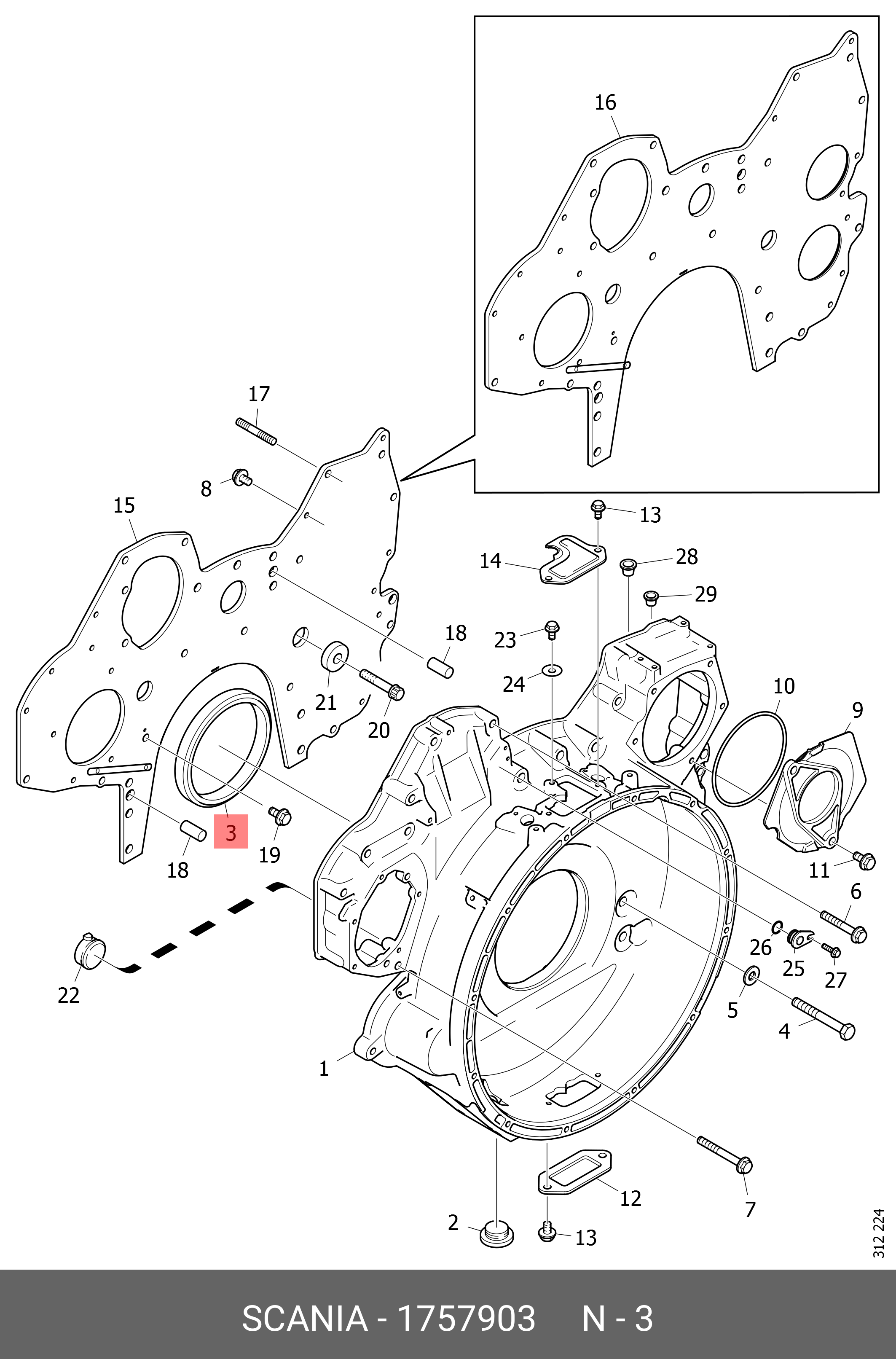 16

17

8

15

13

14

28

29

18

23

24

21

20

10

9

3

19

18

11

6

26

25

27

22

5

4

1

12

7

2

13

312 224

SCANIA - 1757903 N - 3